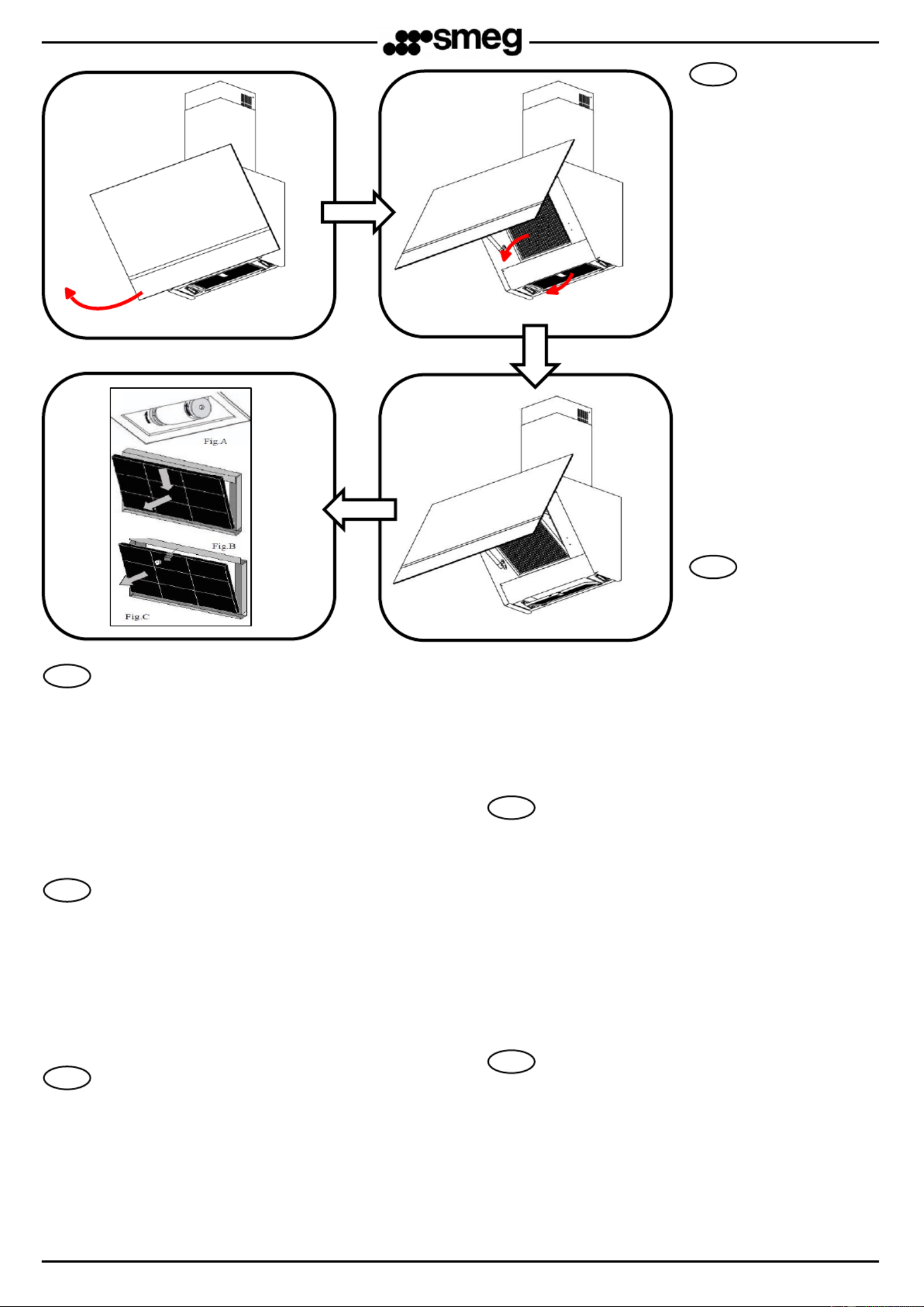 smeg

Fig.A

Fig.B

Fig.C