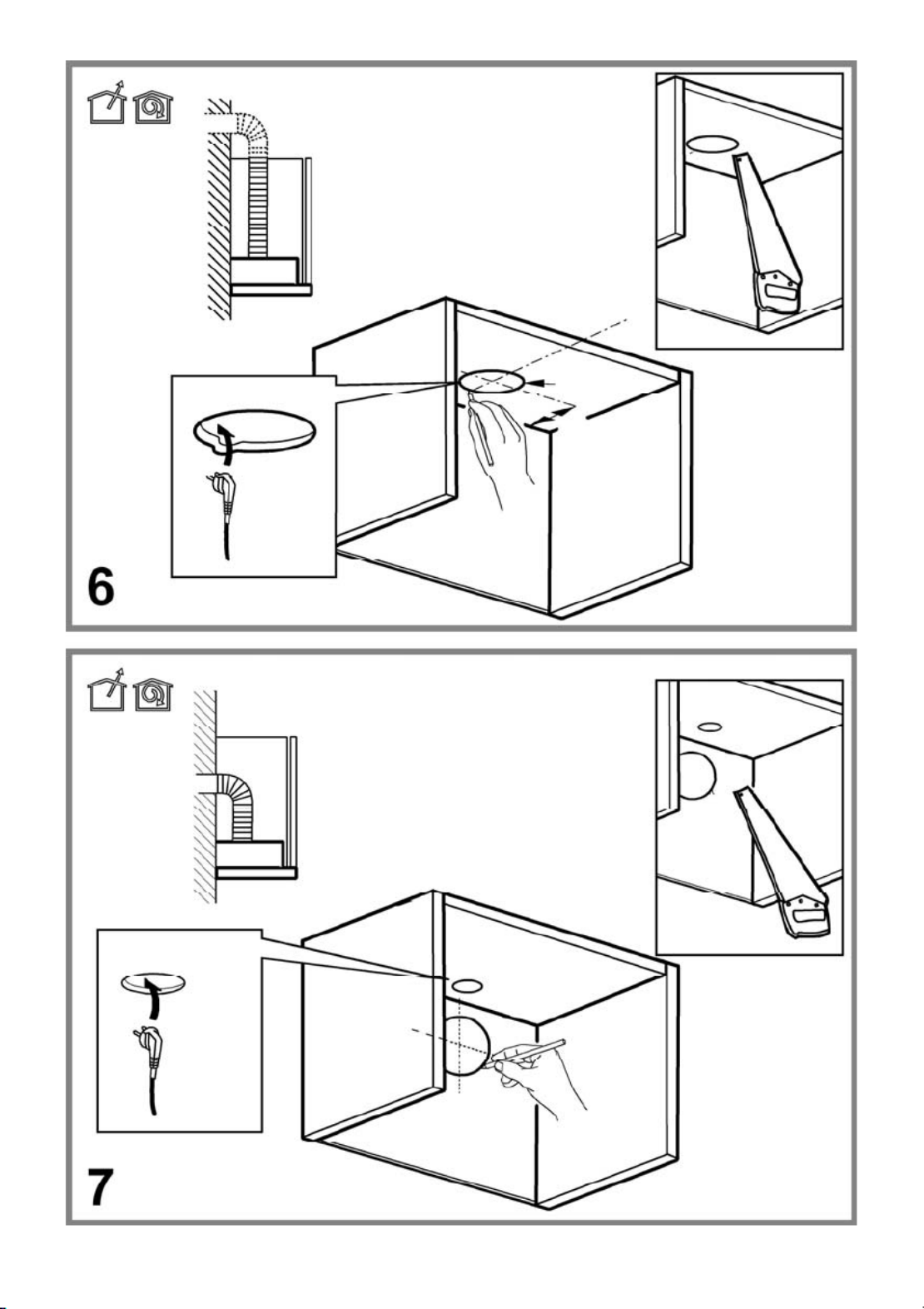 6

7