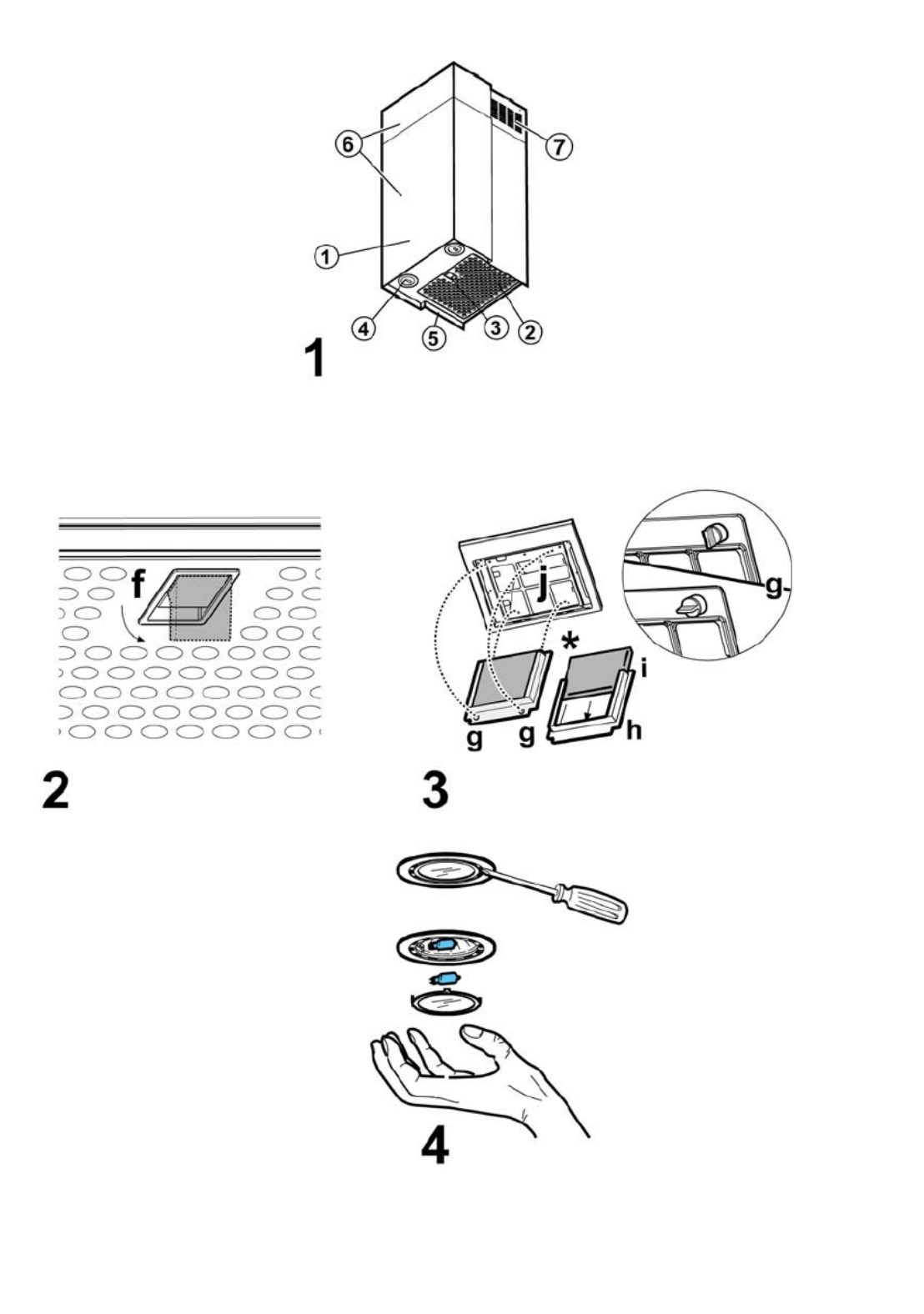 6
7
1
4
5
3
2
1

f
2

j
g
*
i
g
g
h
3

4