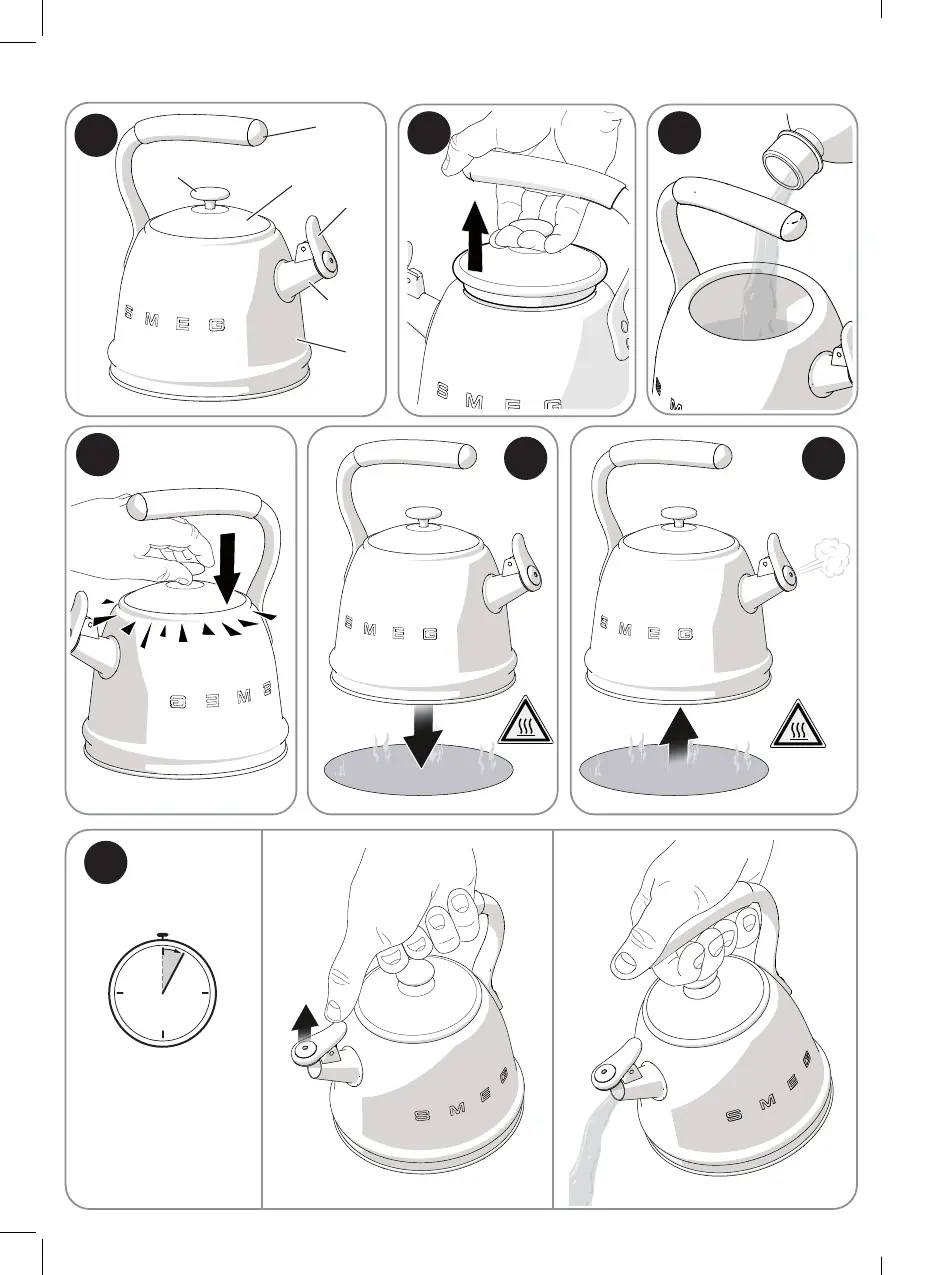 SMEG

SMEG

SMEG

SMEG

SMEG

SMEG

SMEG