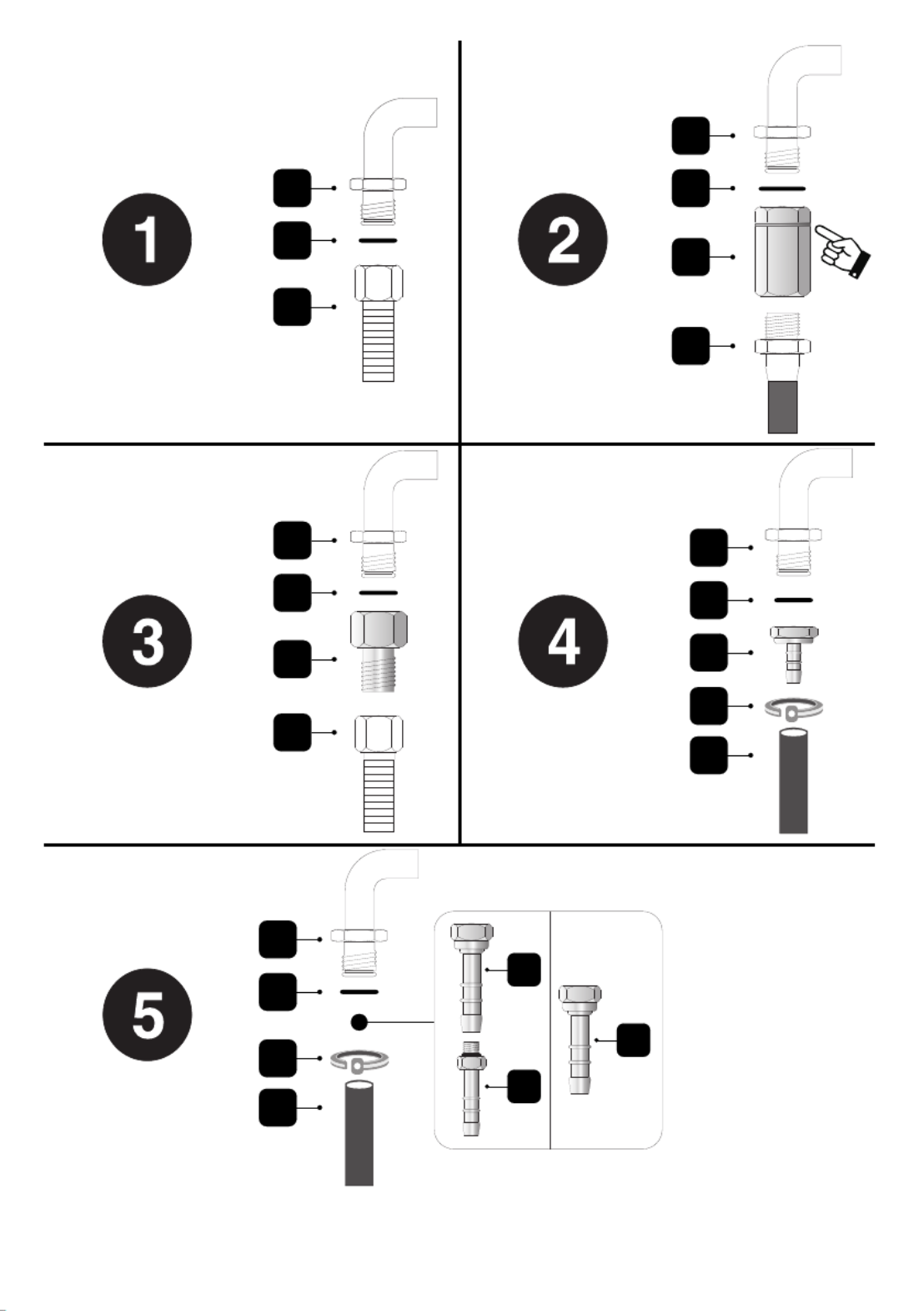 1

2

3

4

5