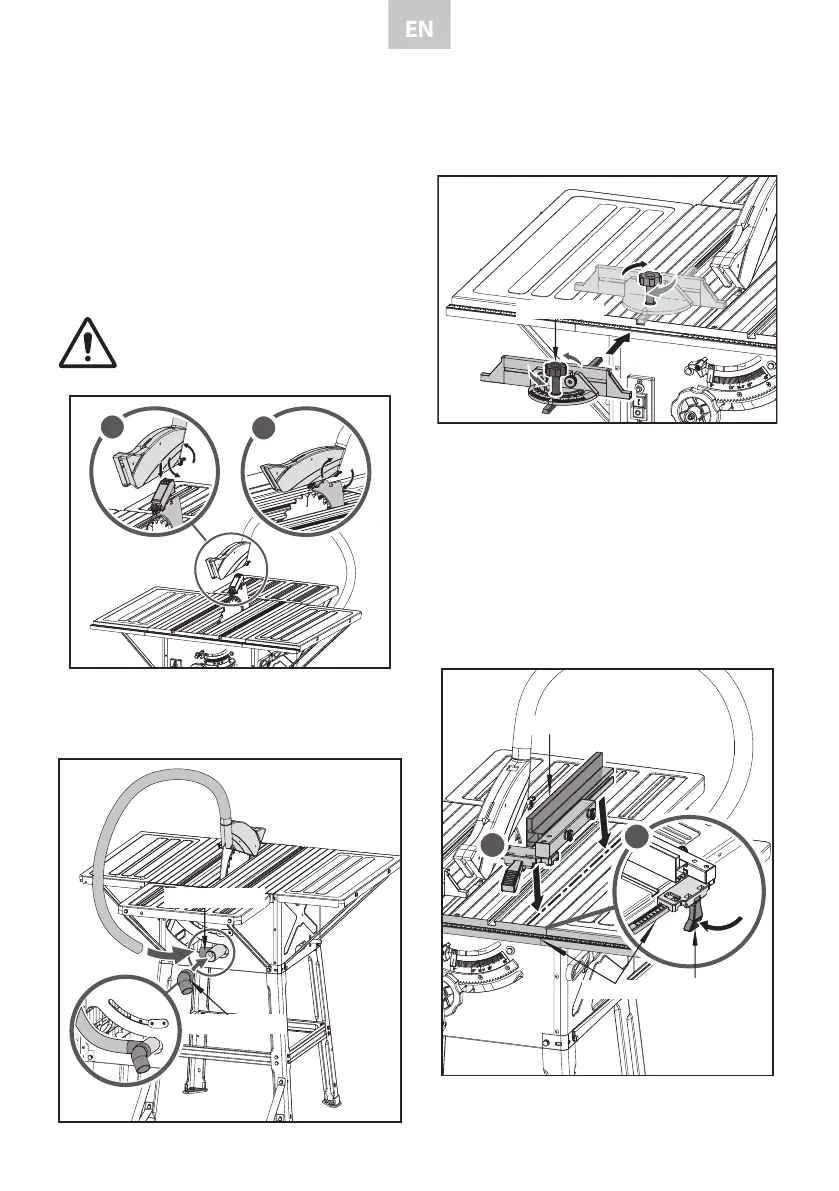 EN