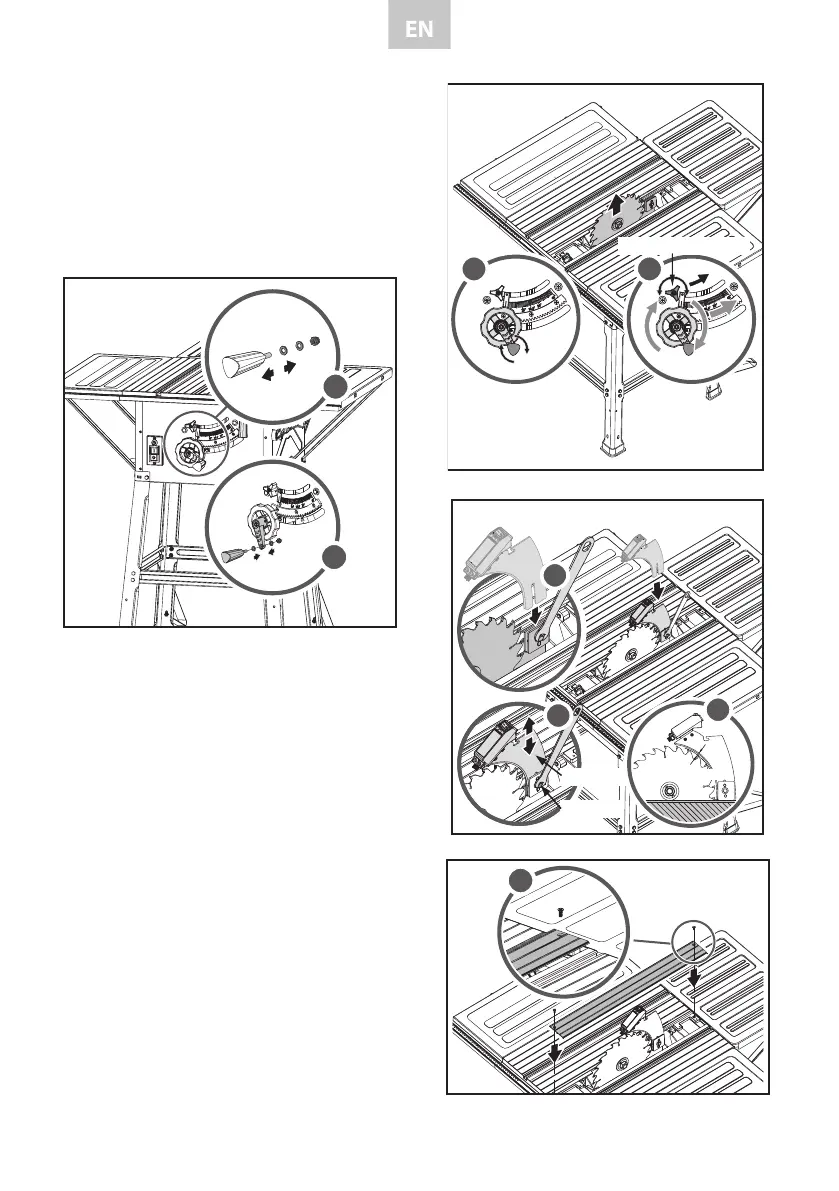 EN