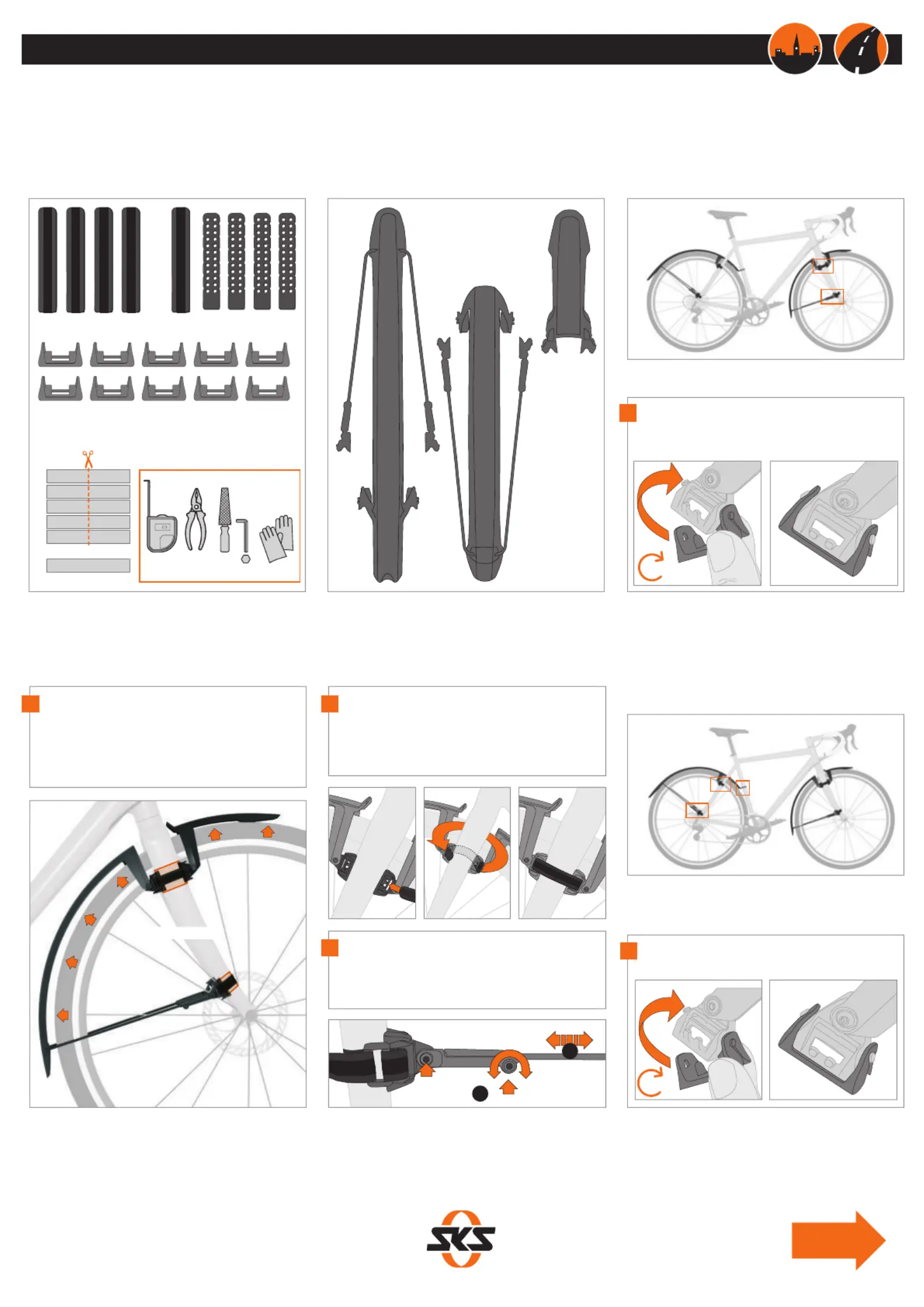 SKS