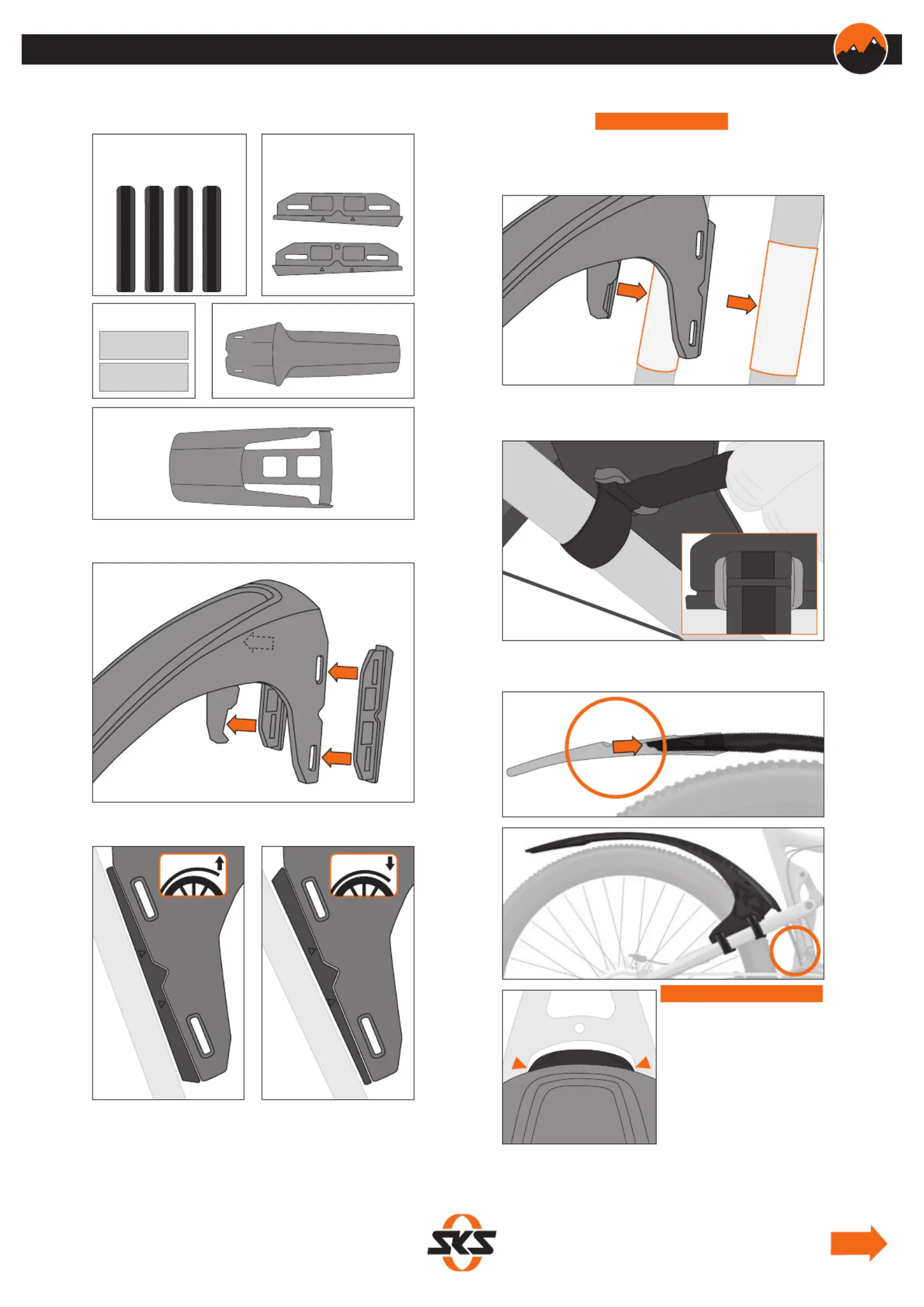 SKS