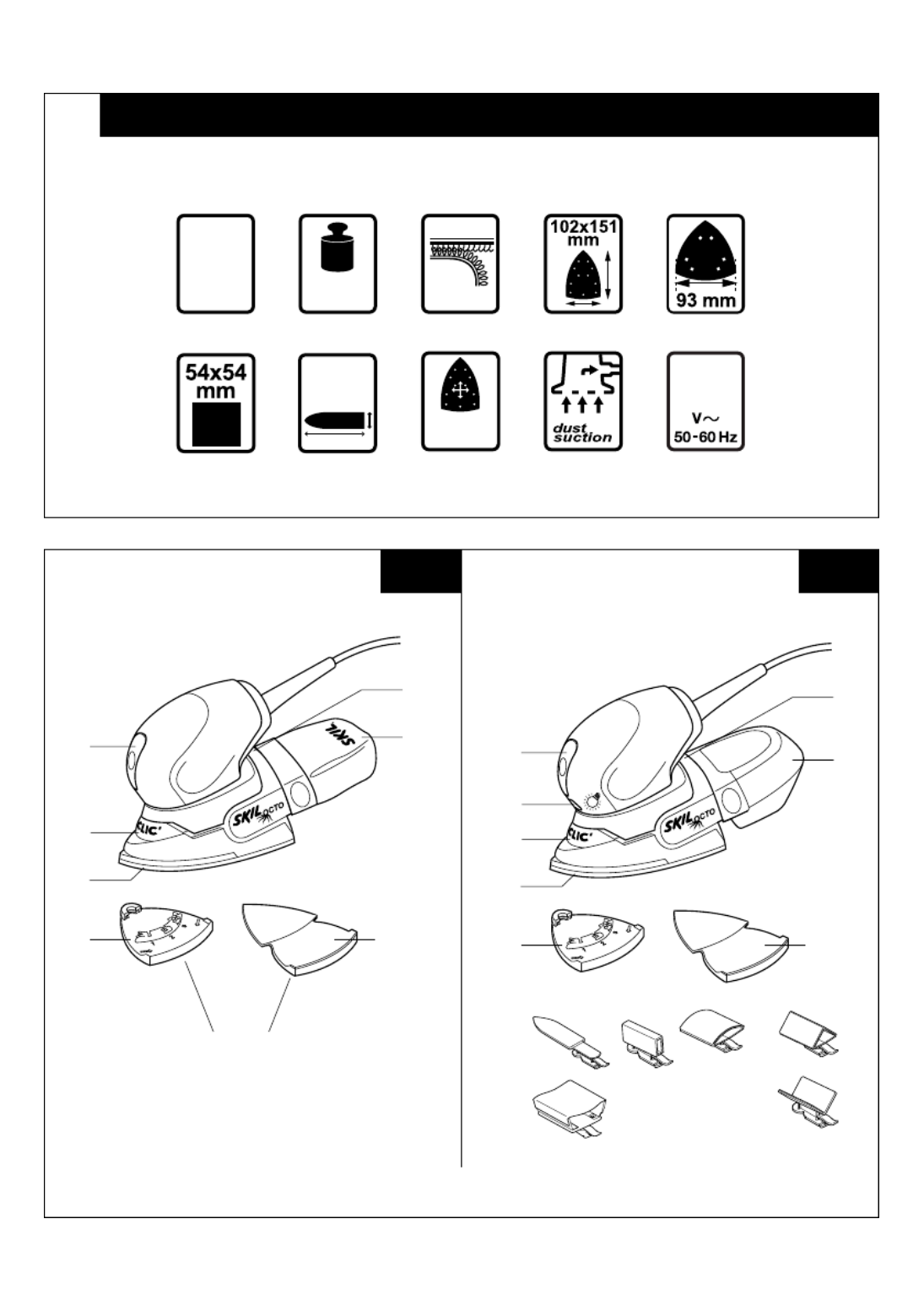 102x151 mm

93 mm

54x54 mm

dust suction

V~ 50-60 Hz

SKIL

CLIC'

SKIL OCTO

CLIC'

SKIL OCTO