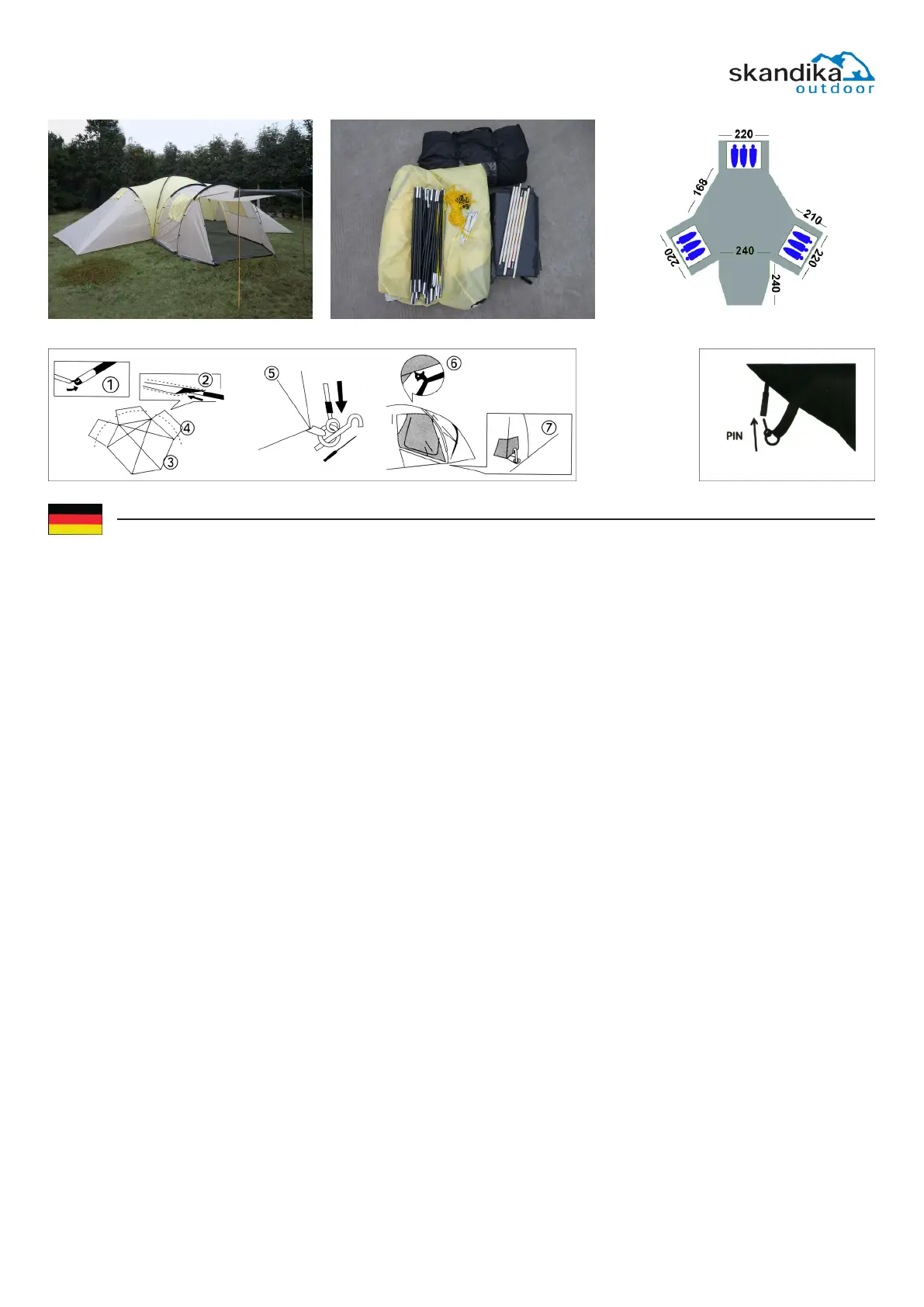 skandika outdoor

220
168
210
220
240
220
240

① ② ③ ④ ⑤ ⑥ ⑦

PIN