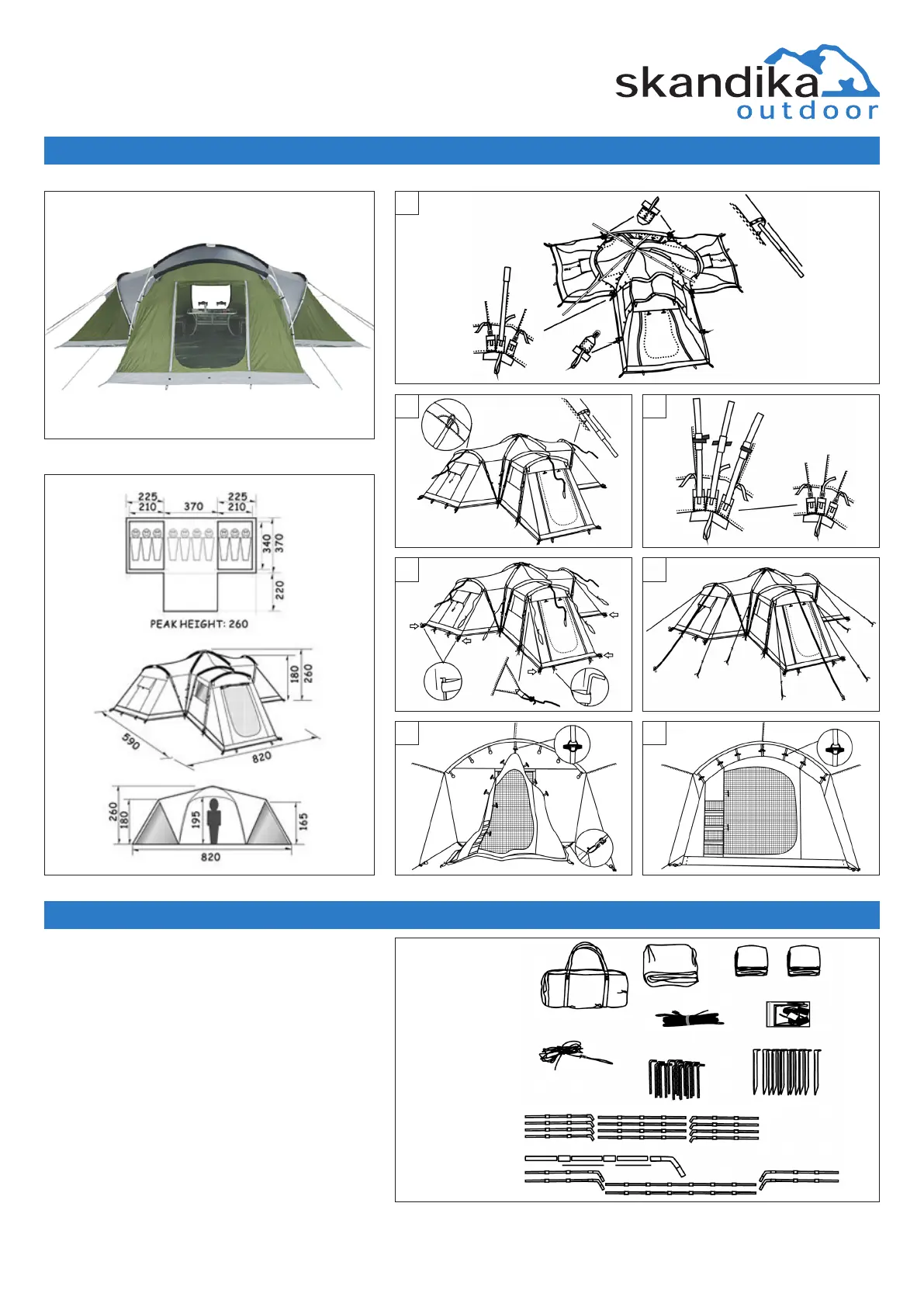 skandika
outdoor

225
210
370
225
210
340
370
220
PEAK HEIGHT: 260

180
260
590
820

260
180
195
165
820