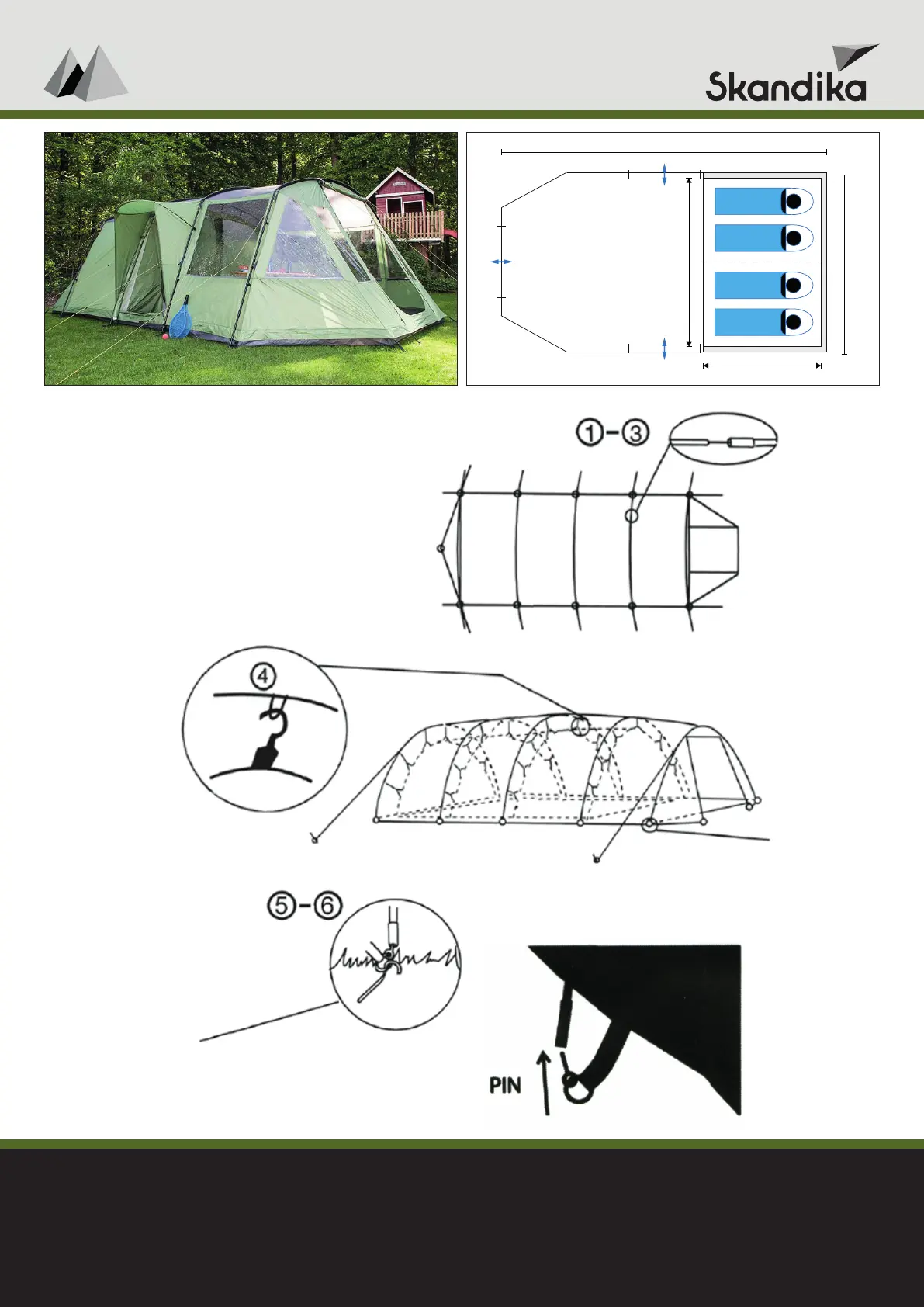 Skandika

①-③

④

⑤-⑥

PIN