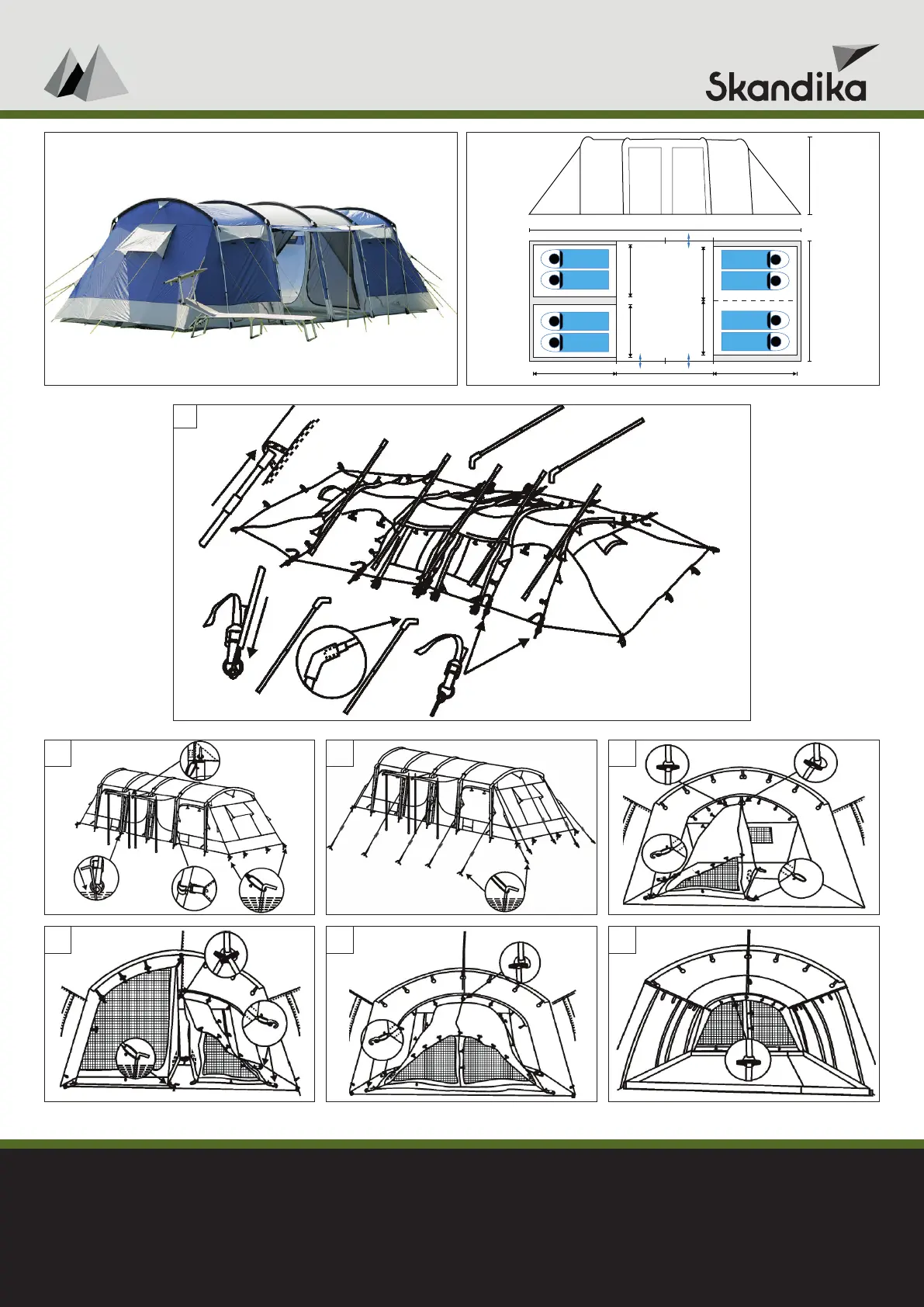 Skandika