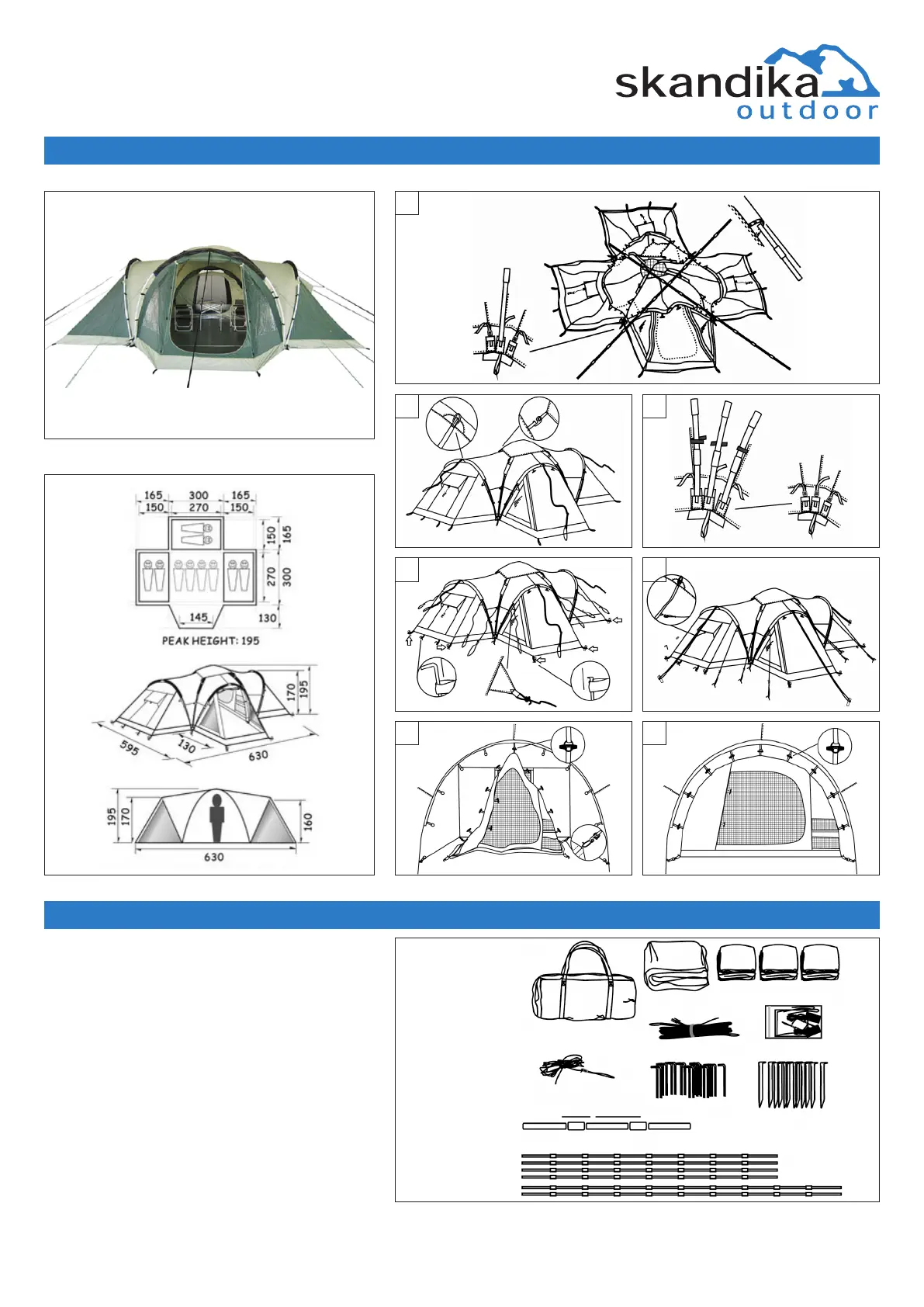 skandika
outdoor

165 300 165
150 270 150
150 165
270 300
145 130
PEAK HEIGHT: 195

170 195
595 130 630

195 170 160
630