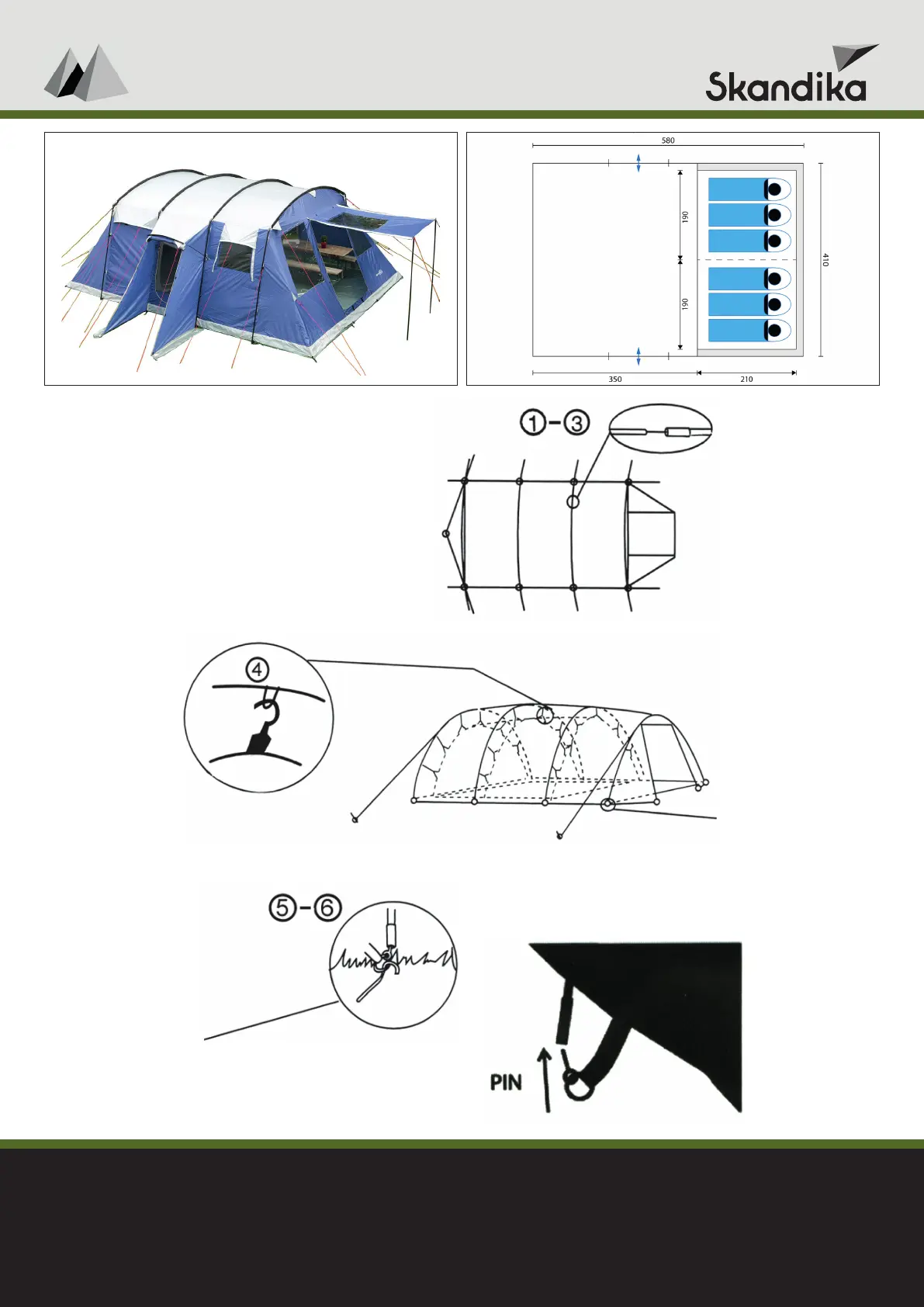 Skandika

580

190

190

410

350

210

①-③

④

⑤-⑥

PIN