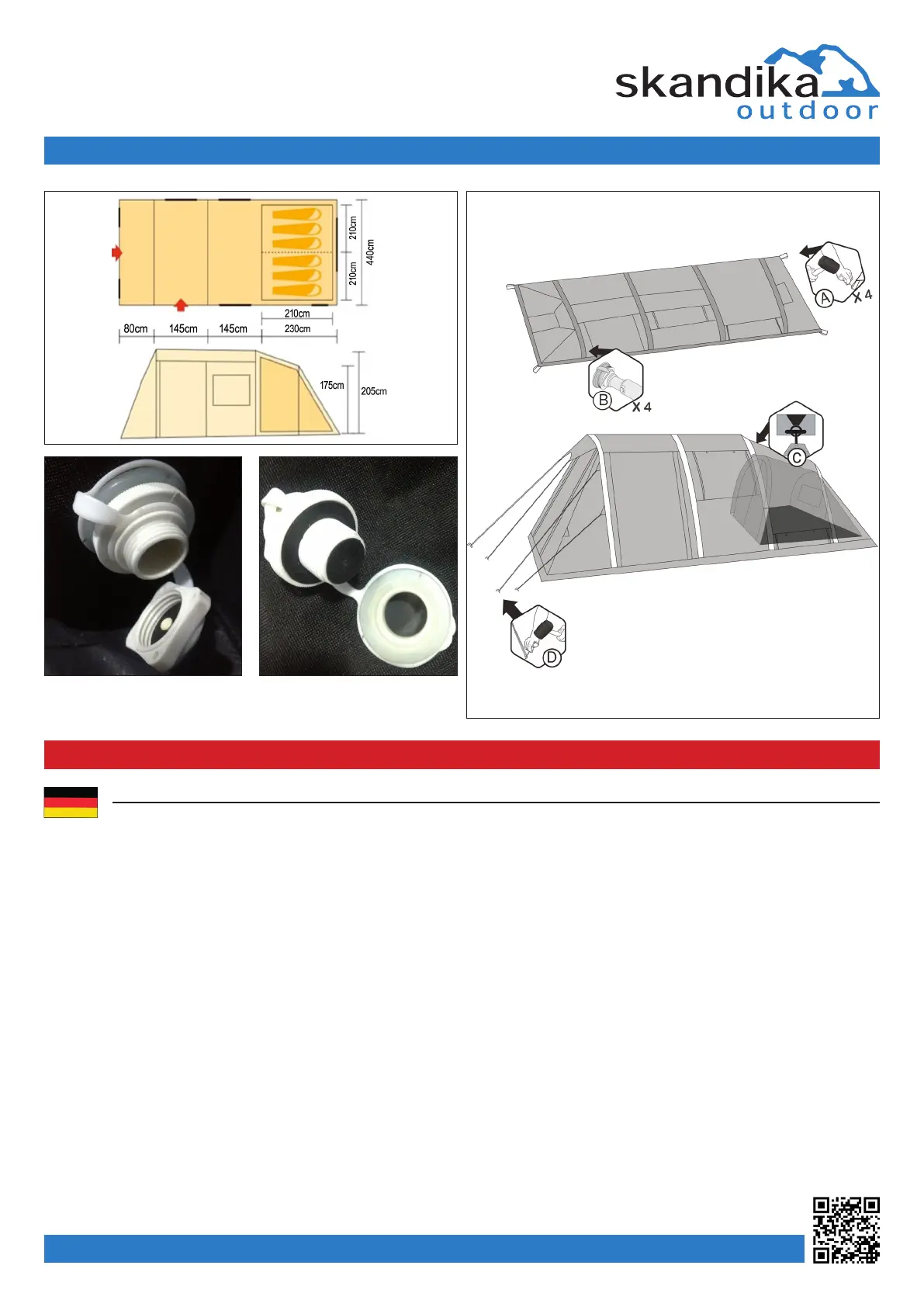 skandika
outdoor

210cm
210cm
440cm
210cm
80cm
145cm
145cm
230cm
175cm
205cm

A
x 4
B
x 4
C
D