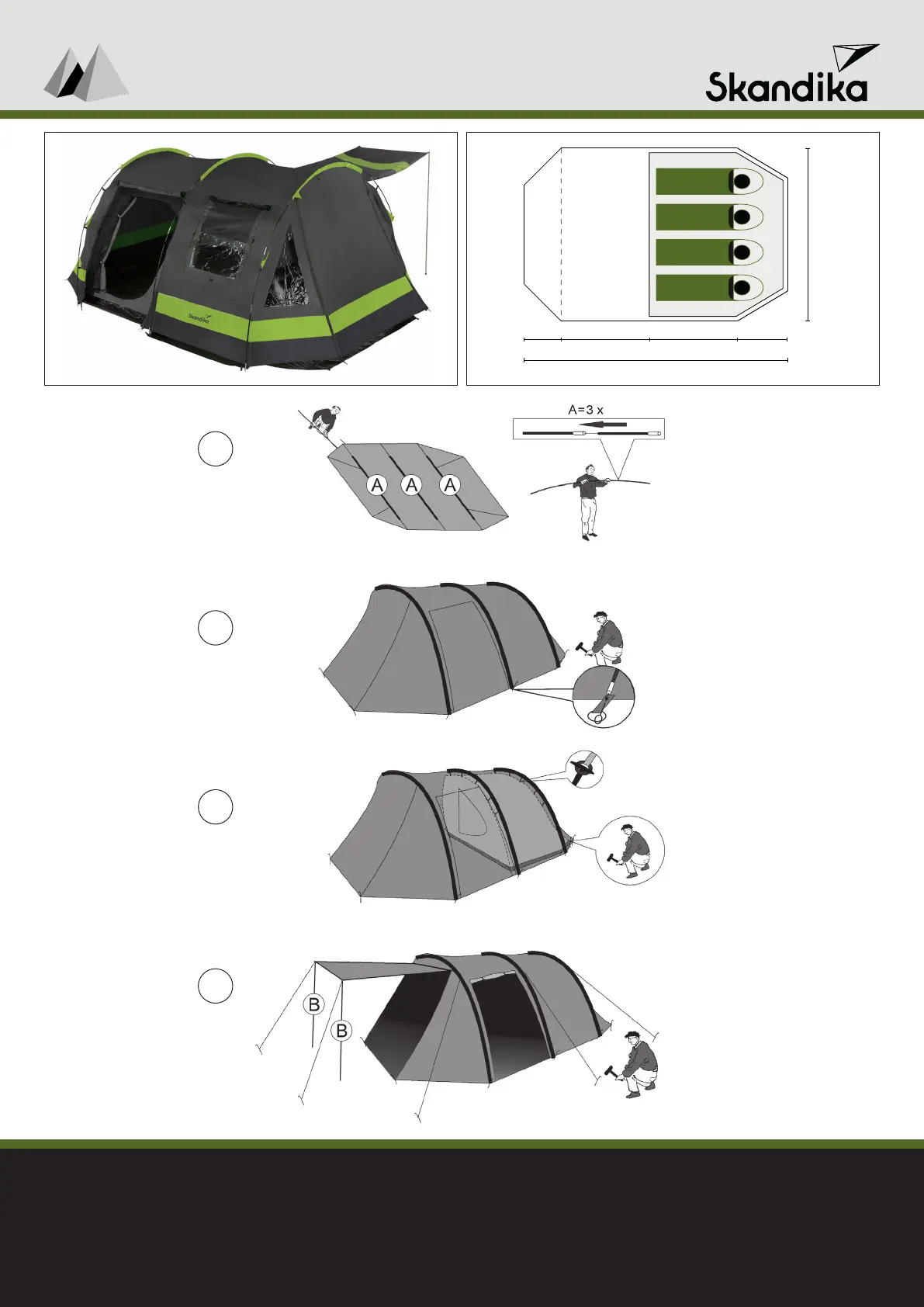 Skandika

Skandika

A=3 x

A A A

B

B