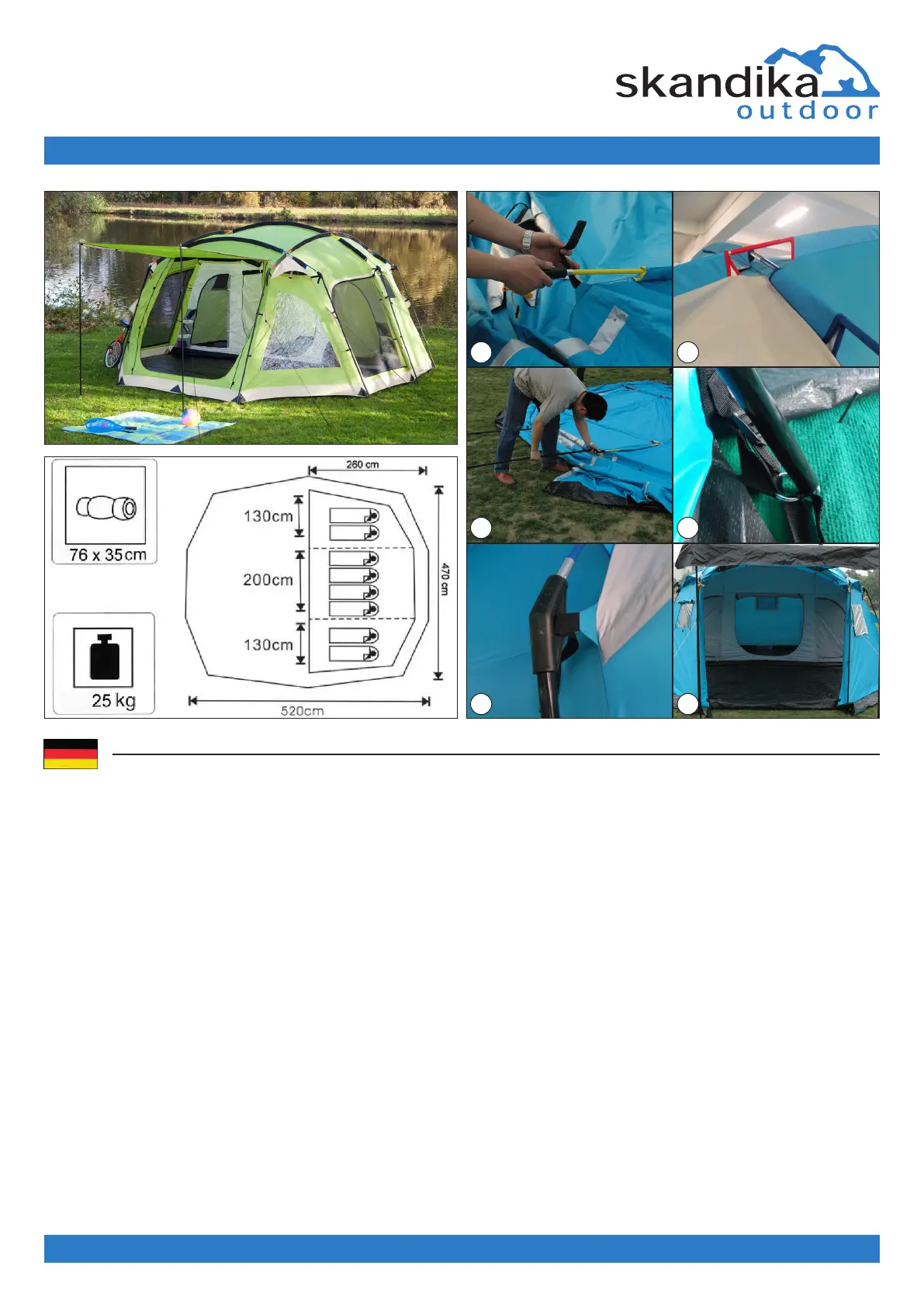 skandika
outdoor

76 x 35cm

25 kg

260 cm

130cm

200cm

130cm

470 cm

520cm