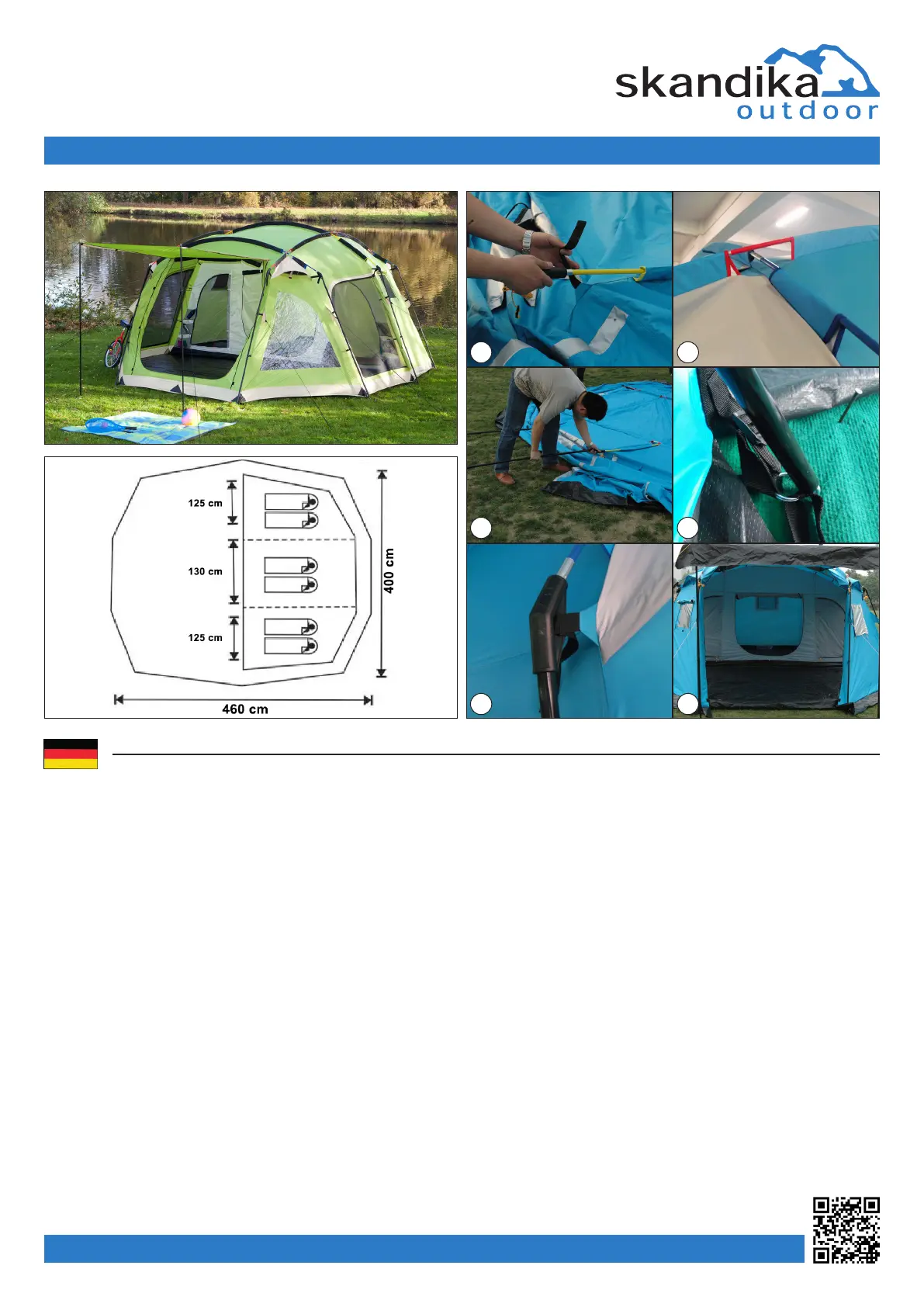 skandika
outdoor

125 cm
130 cm
125 cm
400 cm
460 cm