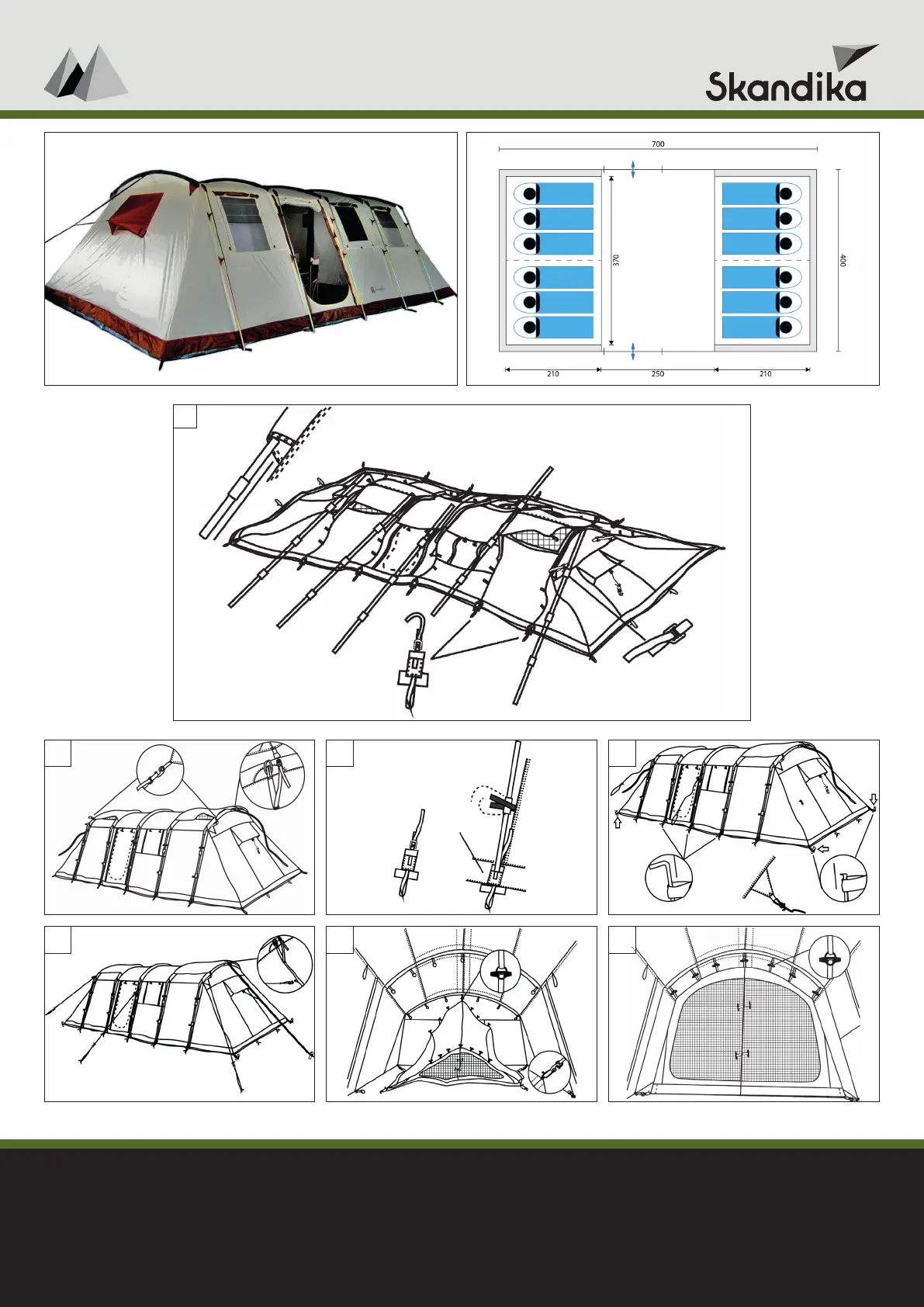 Skandika

700

370

400

210

250

210