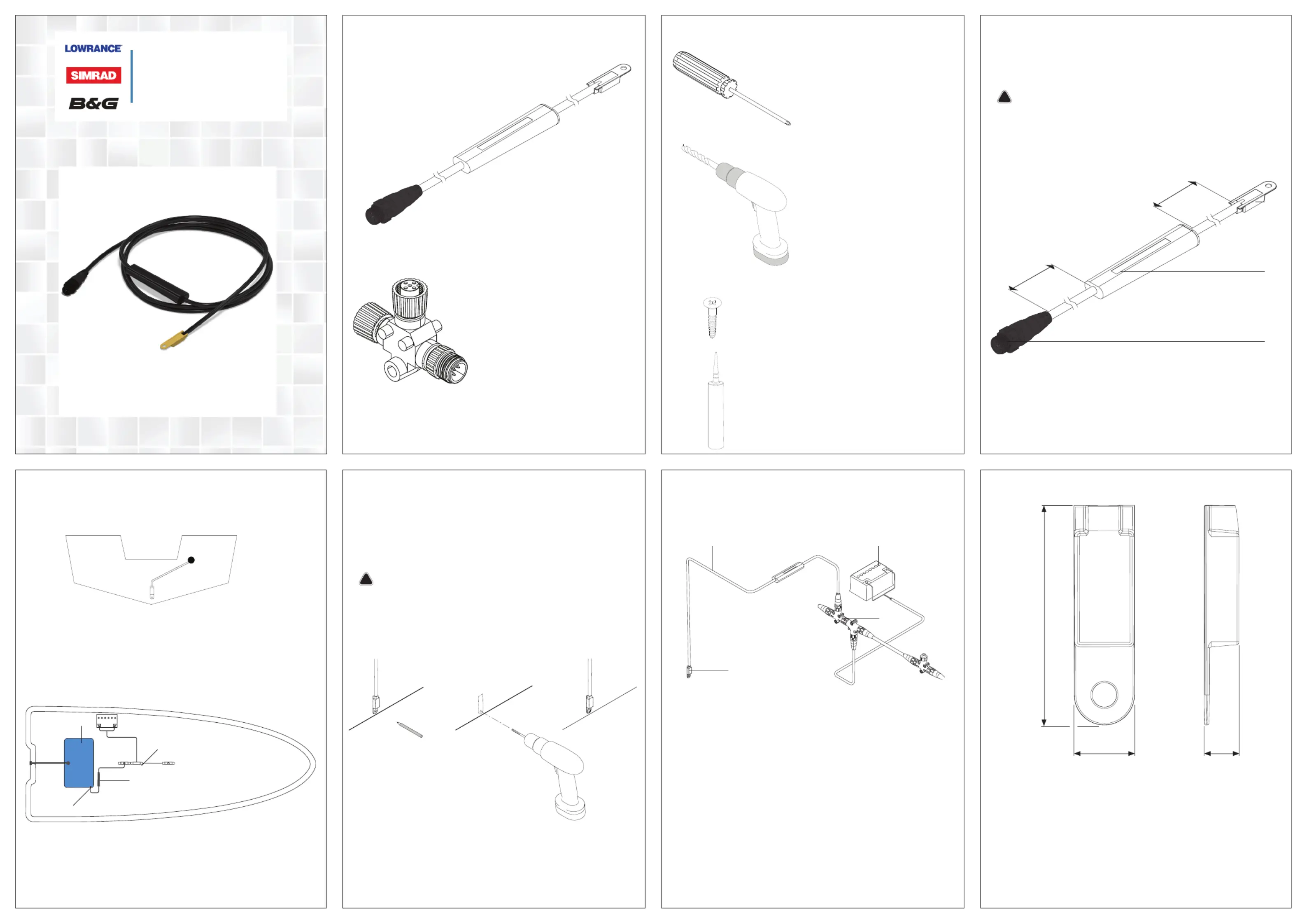 LOWRANCE

SIMRAD

B&G