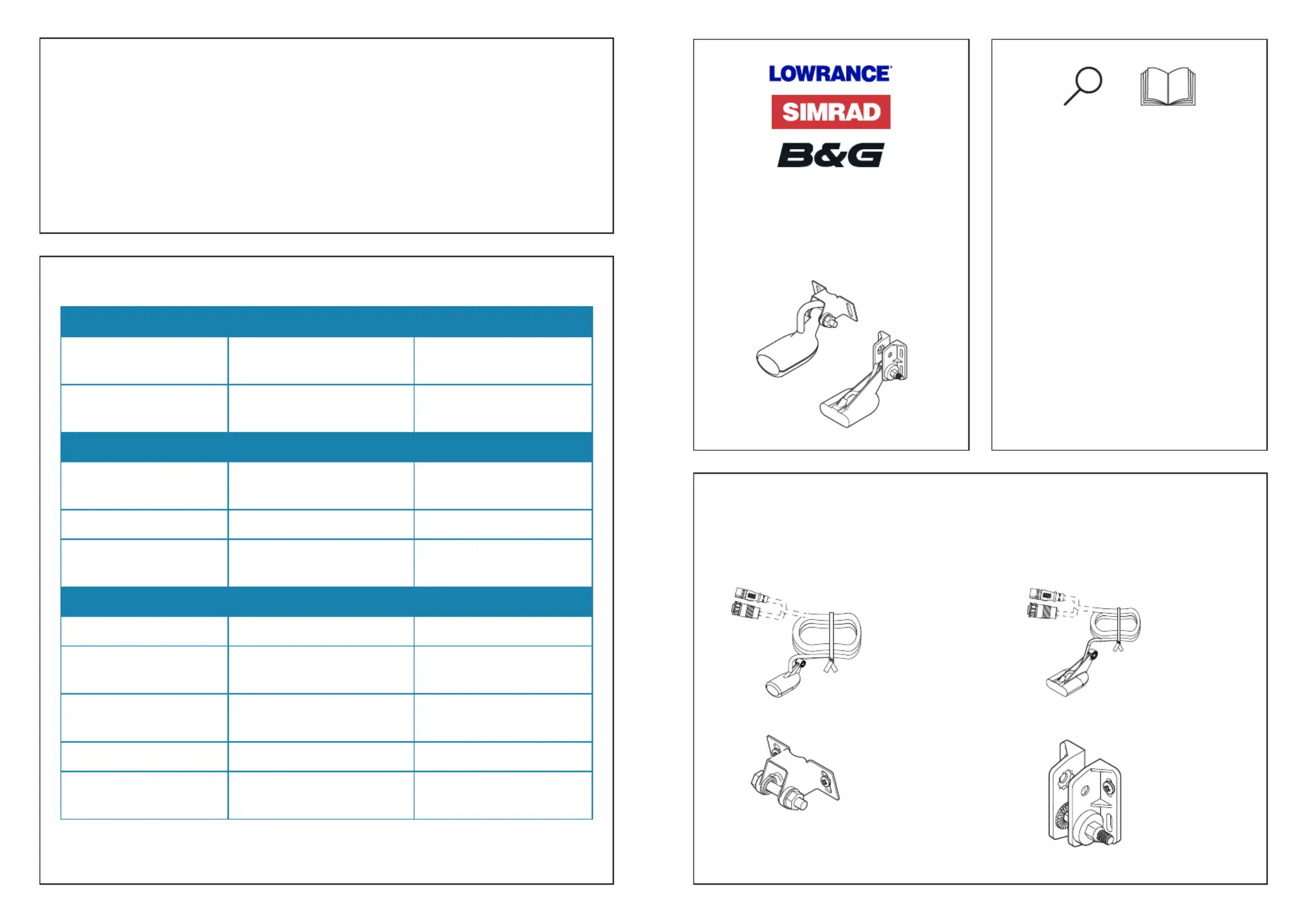 LOWRANCE
SIMRAD
B&G