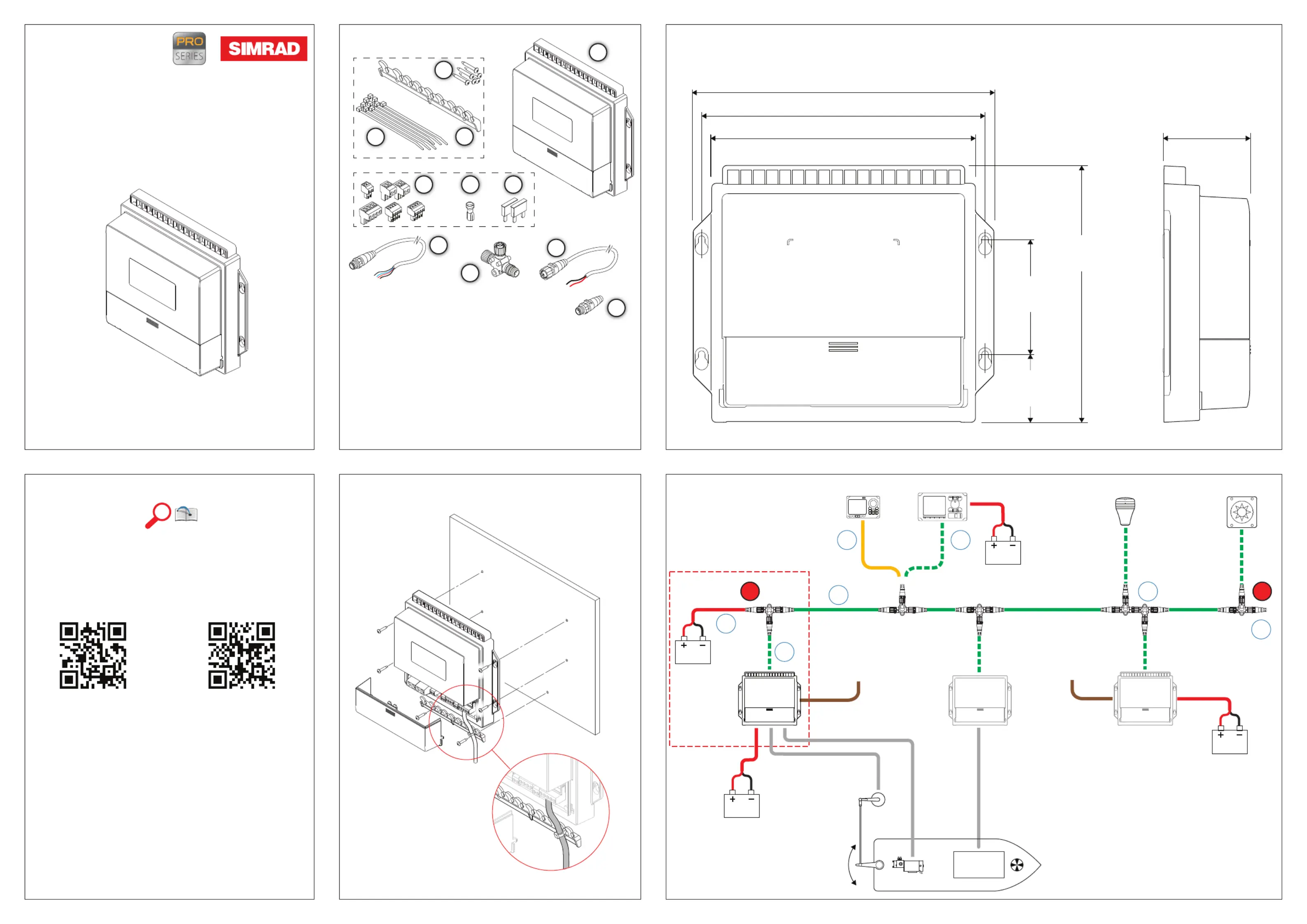 PRO SERIES

SIMRAD