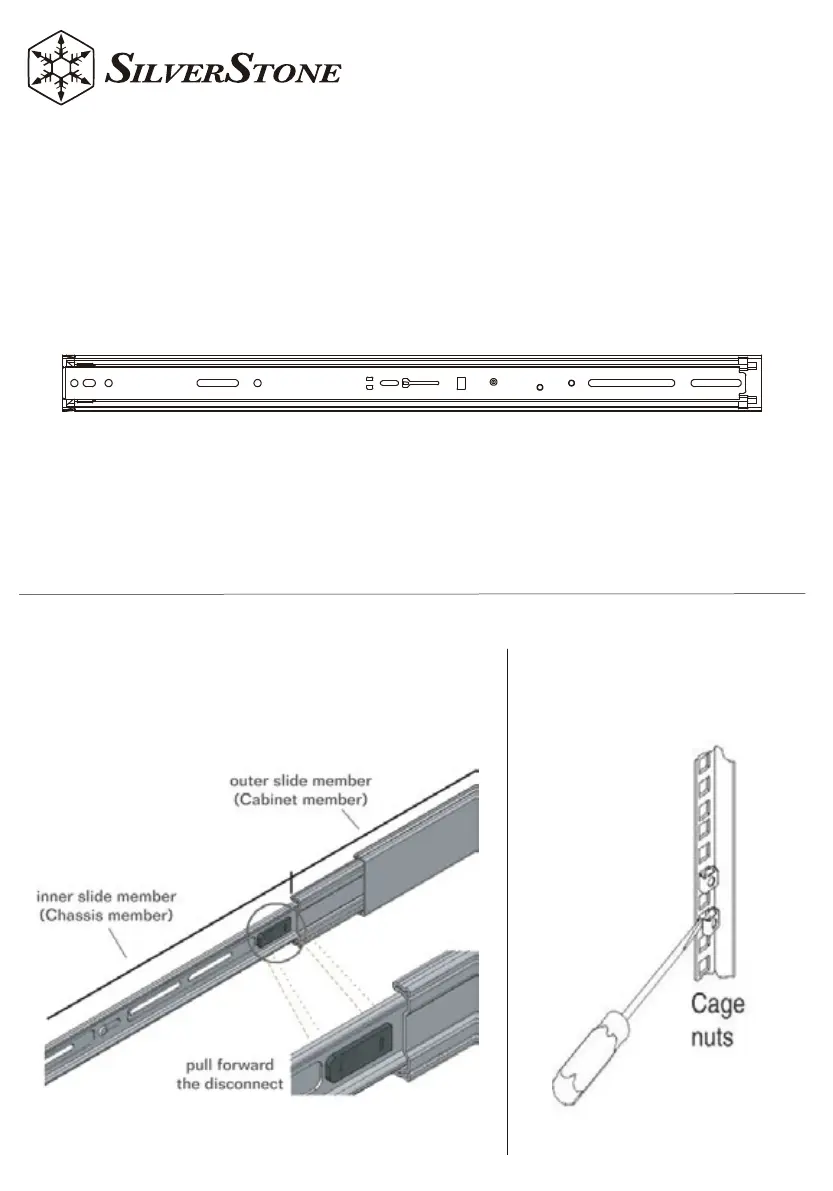 SILVERSTONE

outer slide member
(Cabinet member)

inner slide member
(Chassis member)

pull forward
the disconnect

Cage
nuts