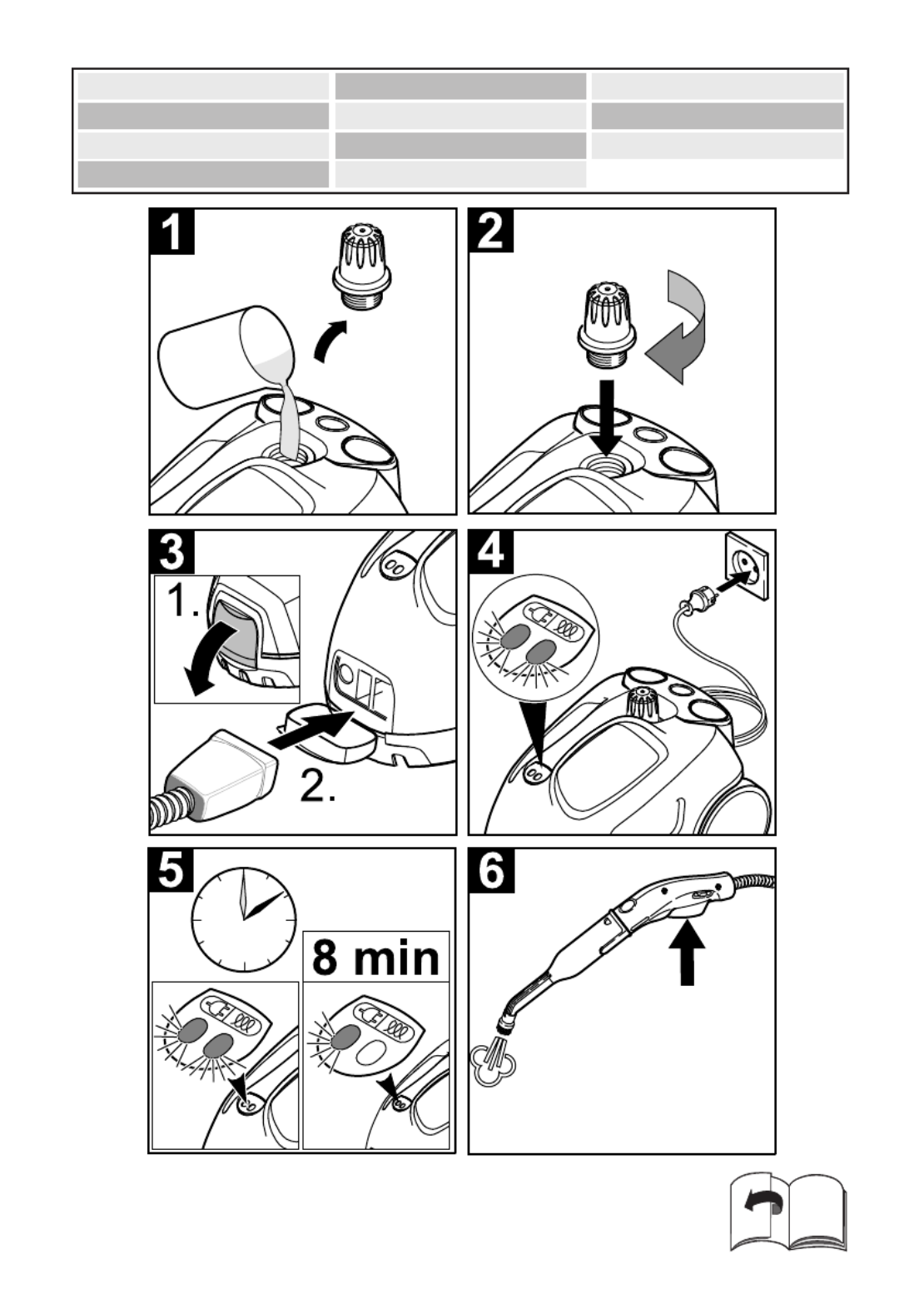 1

2

3

1.

2.

4

5

8 min

6