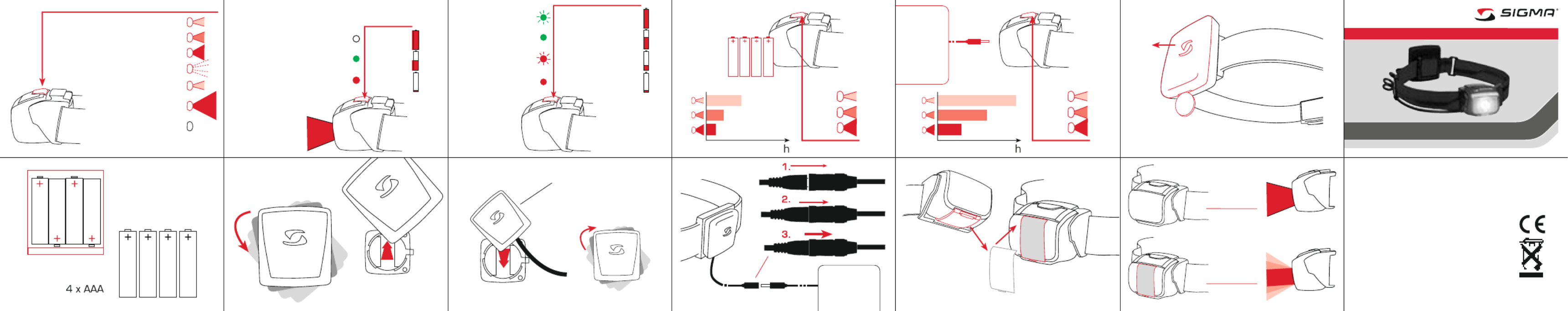 h

h

SIGMA

4 x AAA

1.

2.

3.

CE