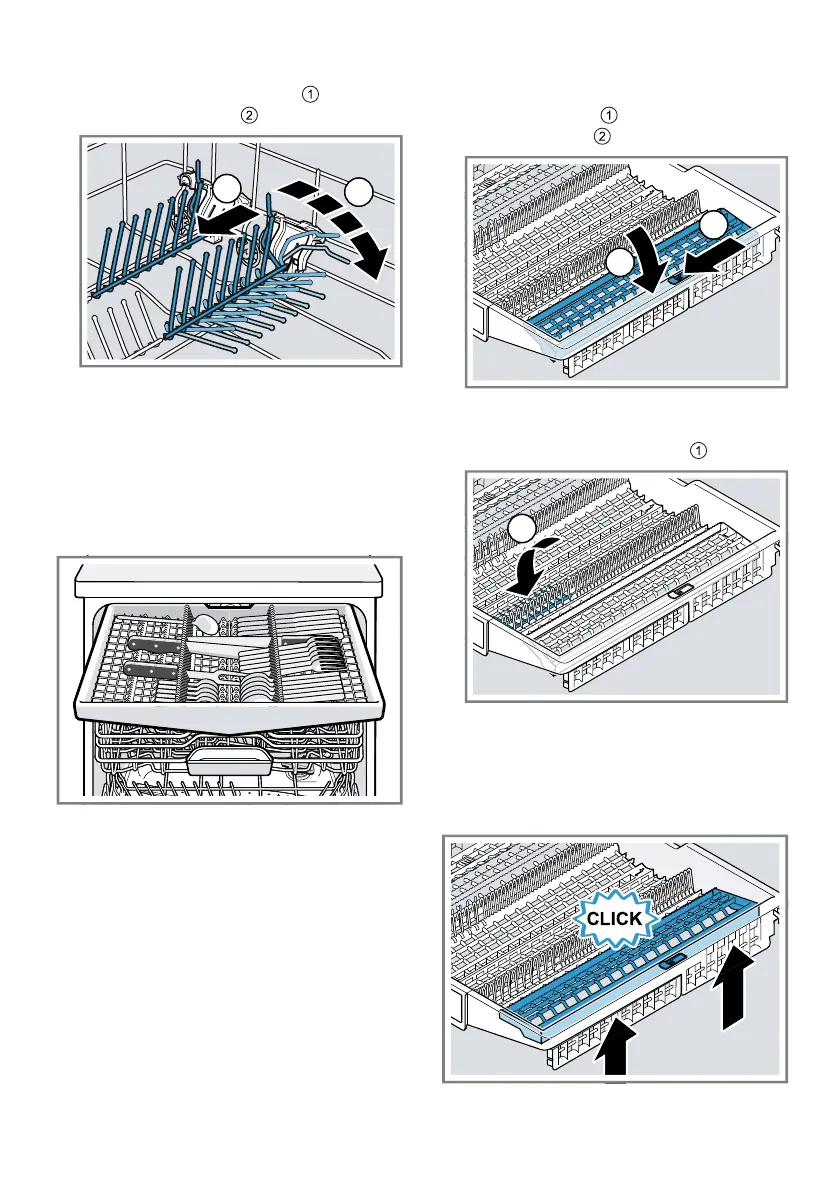 ①
②

①
②

①

CLICK