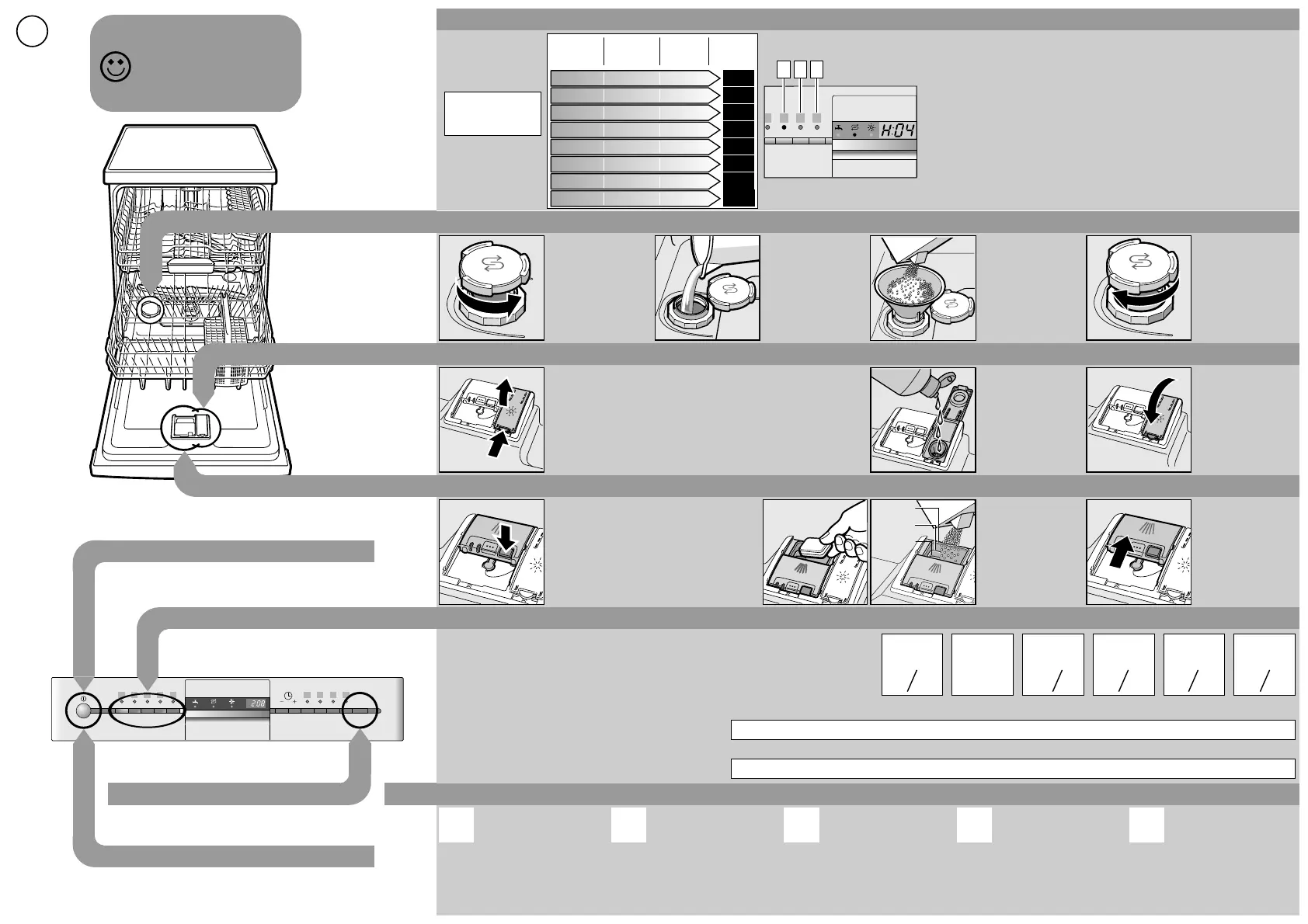 H:04

2:00