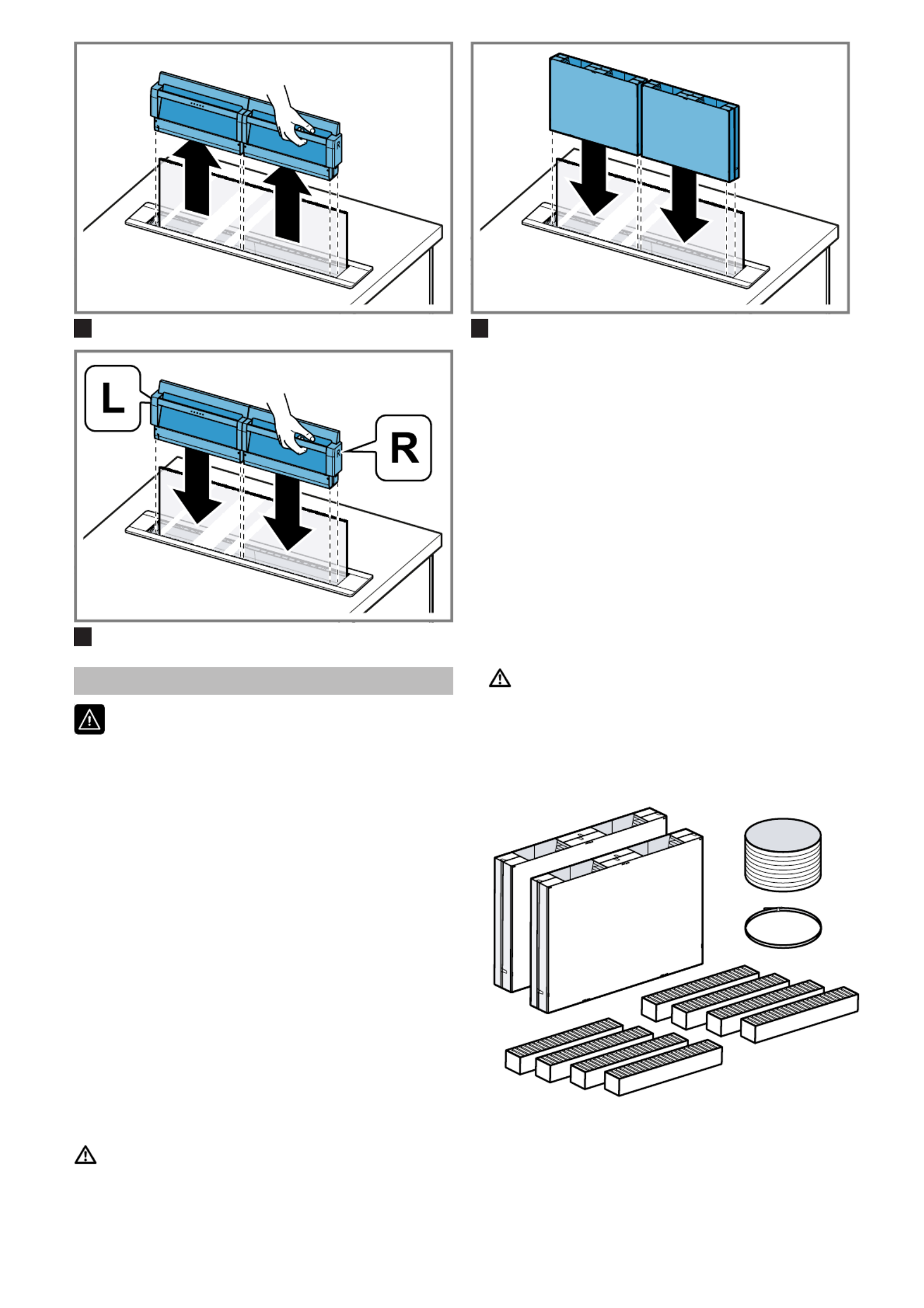 L

R