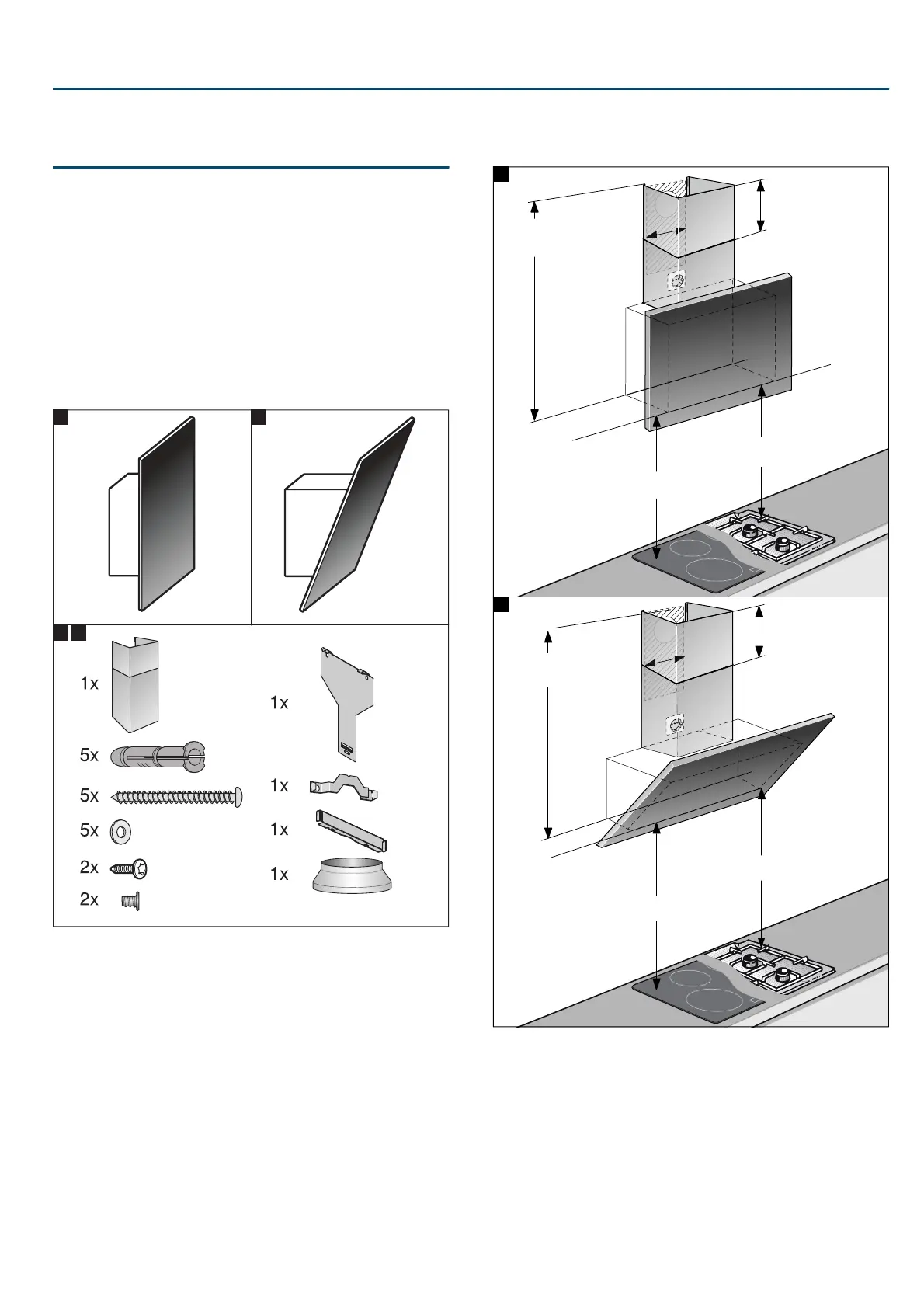 1x

5x

5x

5x

2x

2x

1x

1x

1x

1x