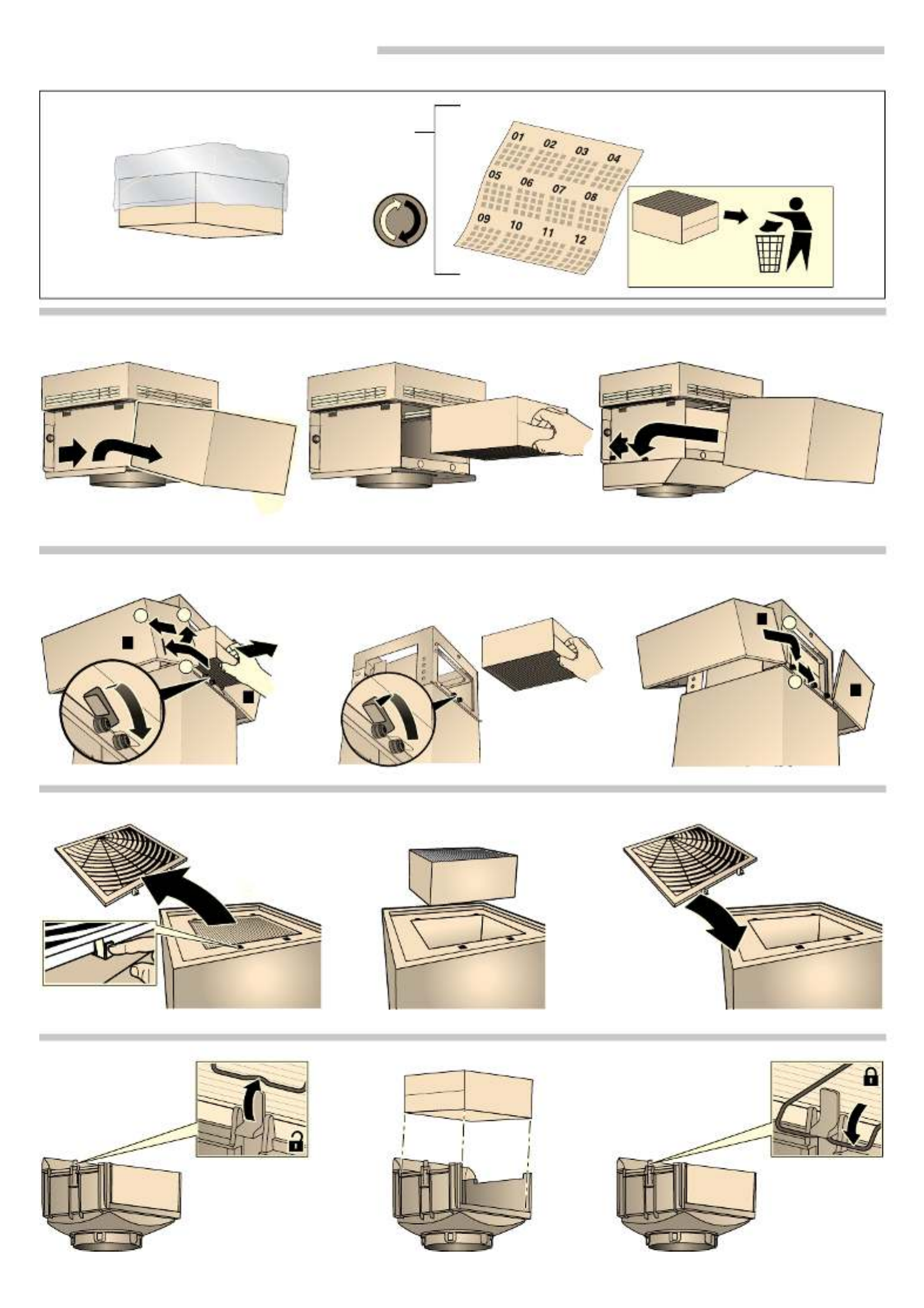 01 02 03 04
05 06 07 08
09 10 11 12