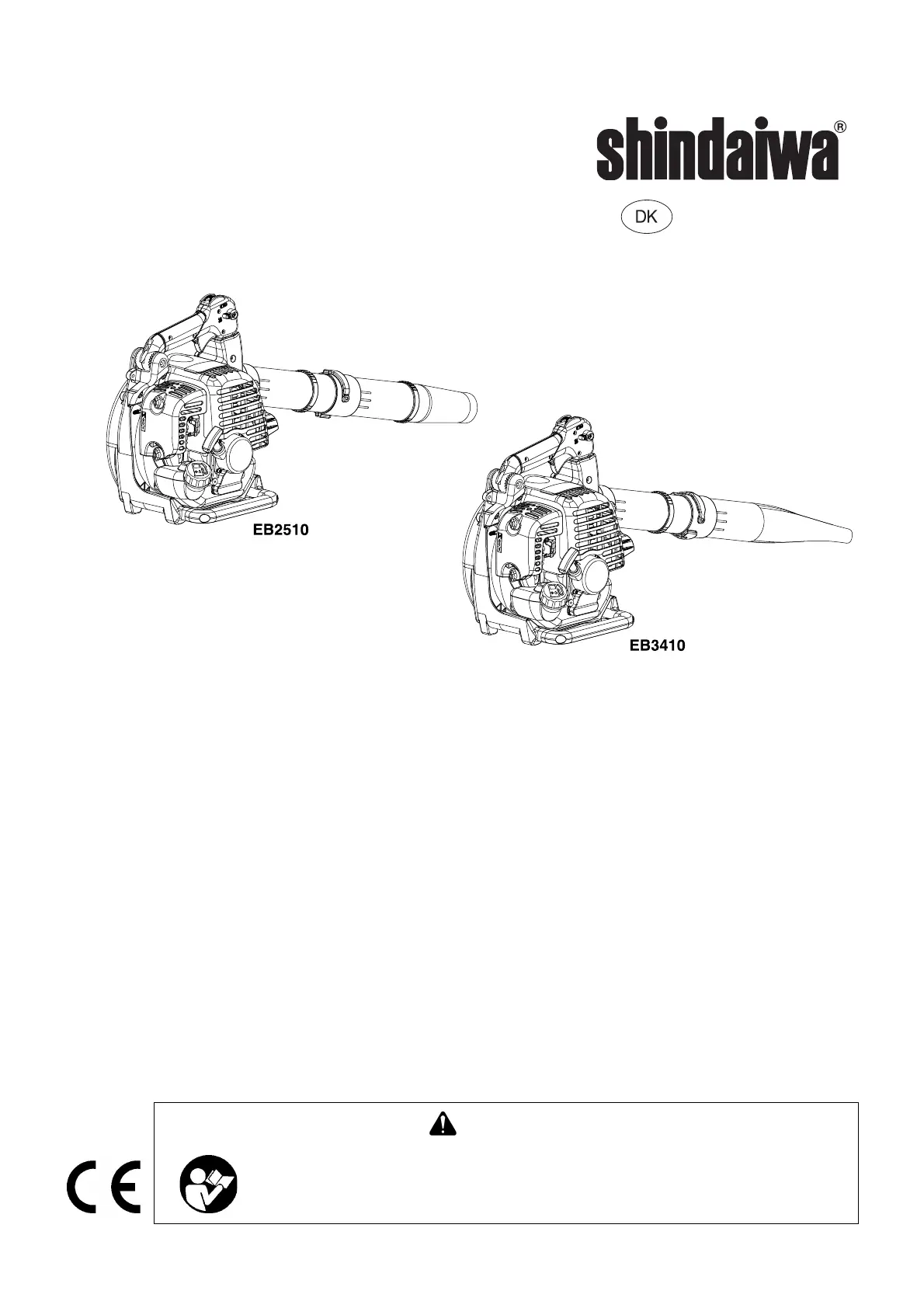 shindaiwa®

DK

EB2510

EB3410

CE