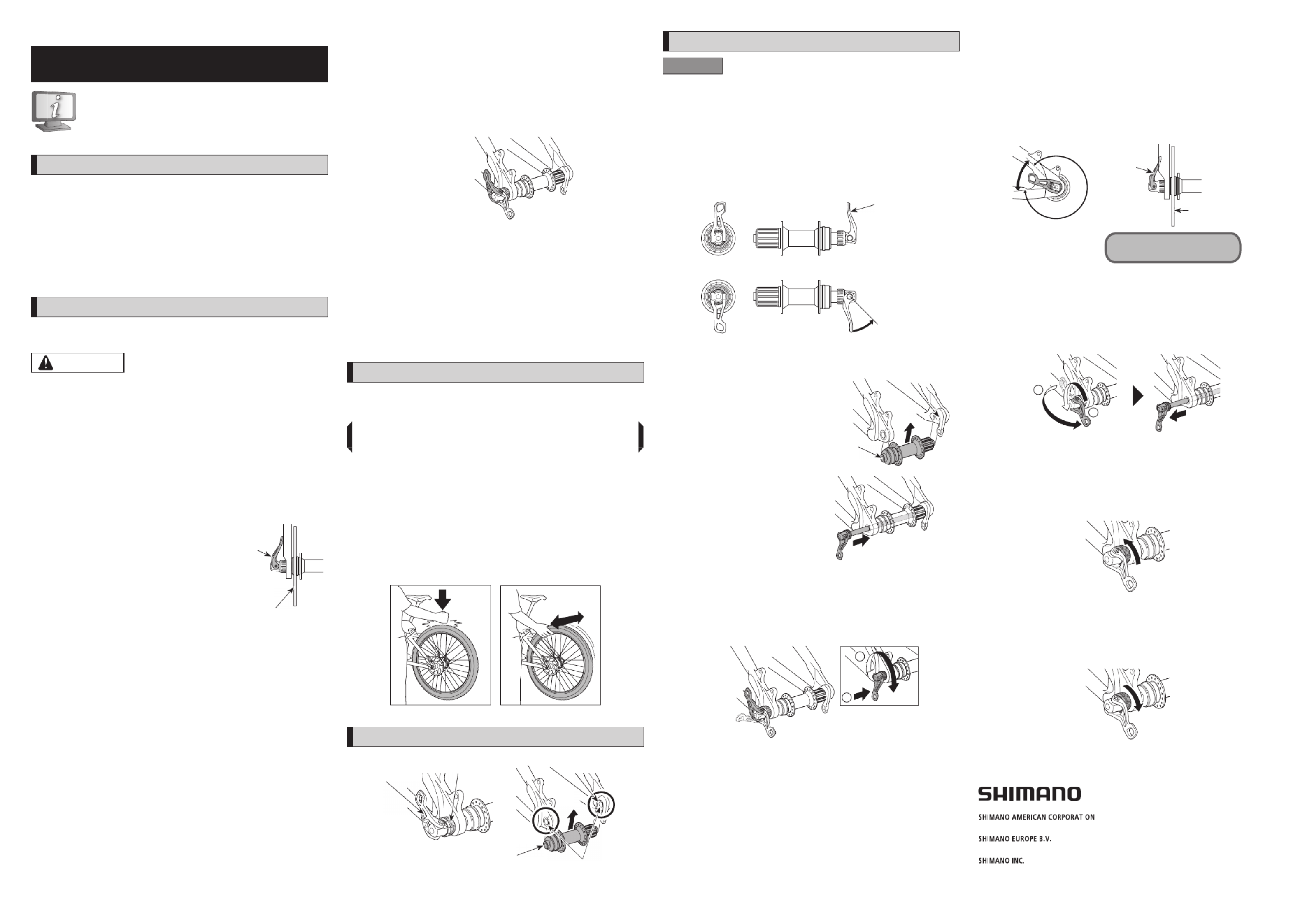 SHIMANO

SHIMANO AMERICAN CORPORATION

SHIMANO EUROPE B.V.

SHIMANO INC.