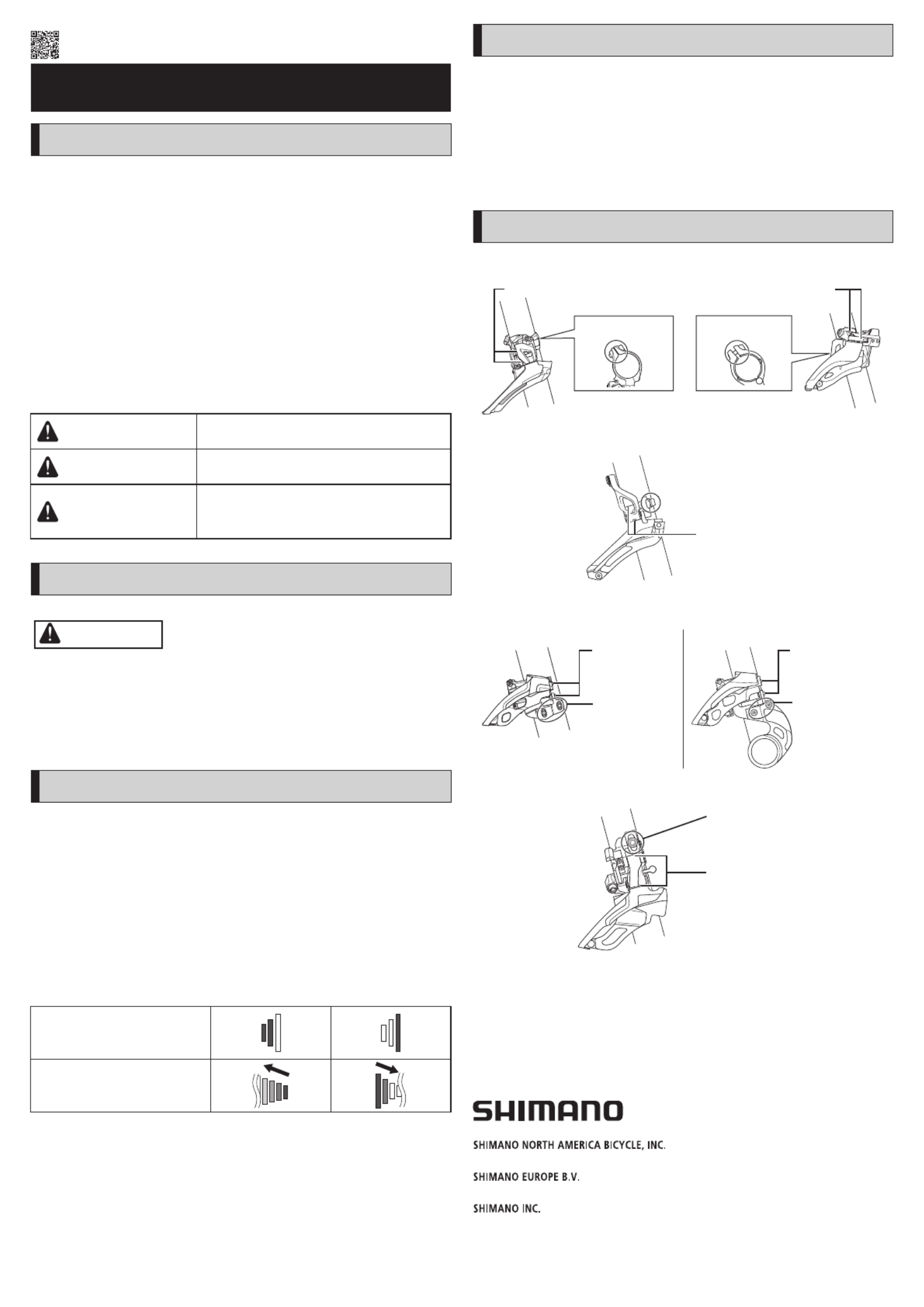 SHIMANO

SHIMANO NORTH AMERICA BICYCLE, INC.

SHIMANO EUROPE B.V.

SHIMANO INC.