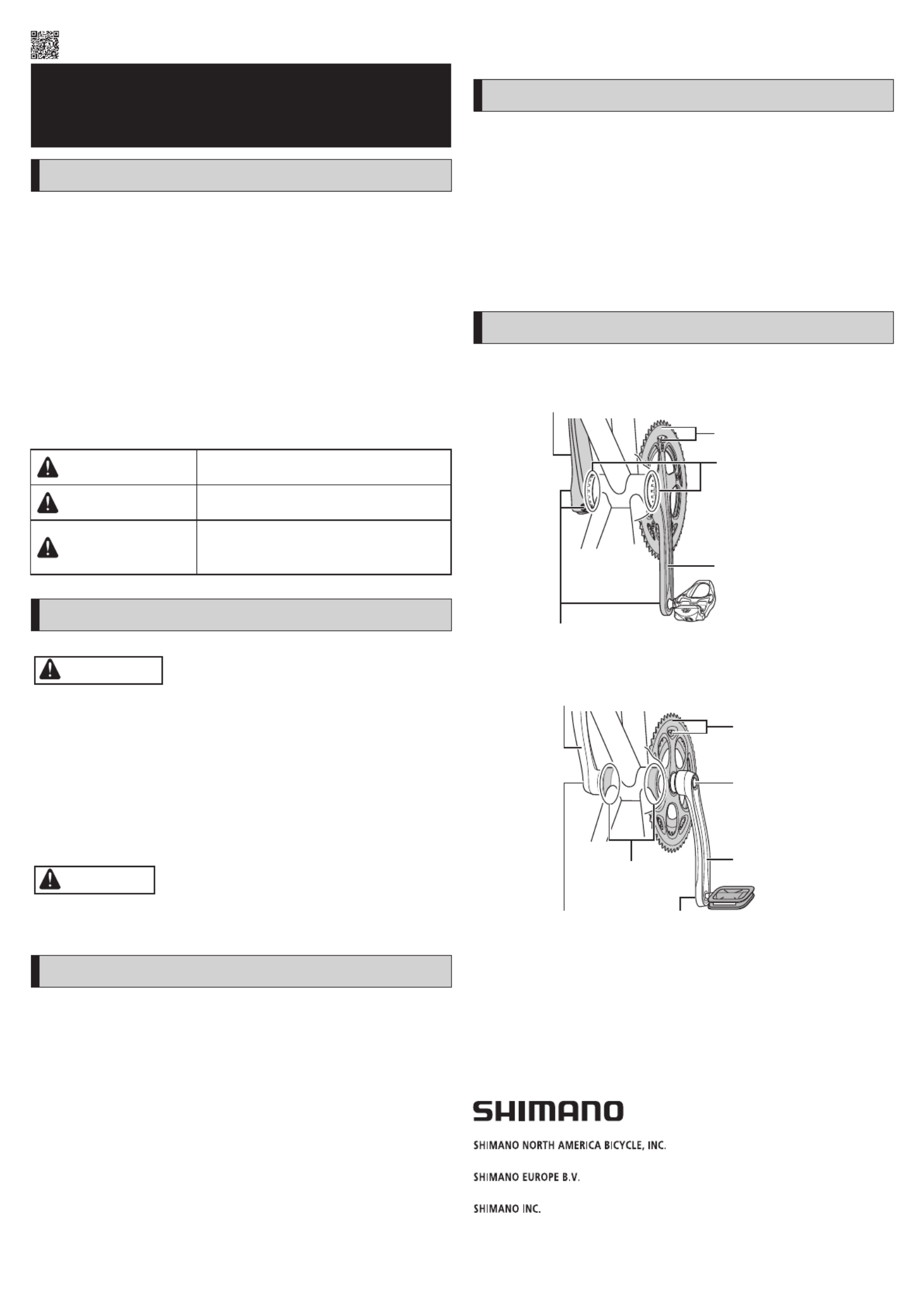 SHIMANO

SHIMANO NORTH AMERICA BICYCLE, INC.

SHIMANO EUROPE B.V.

SHIMANO INC.