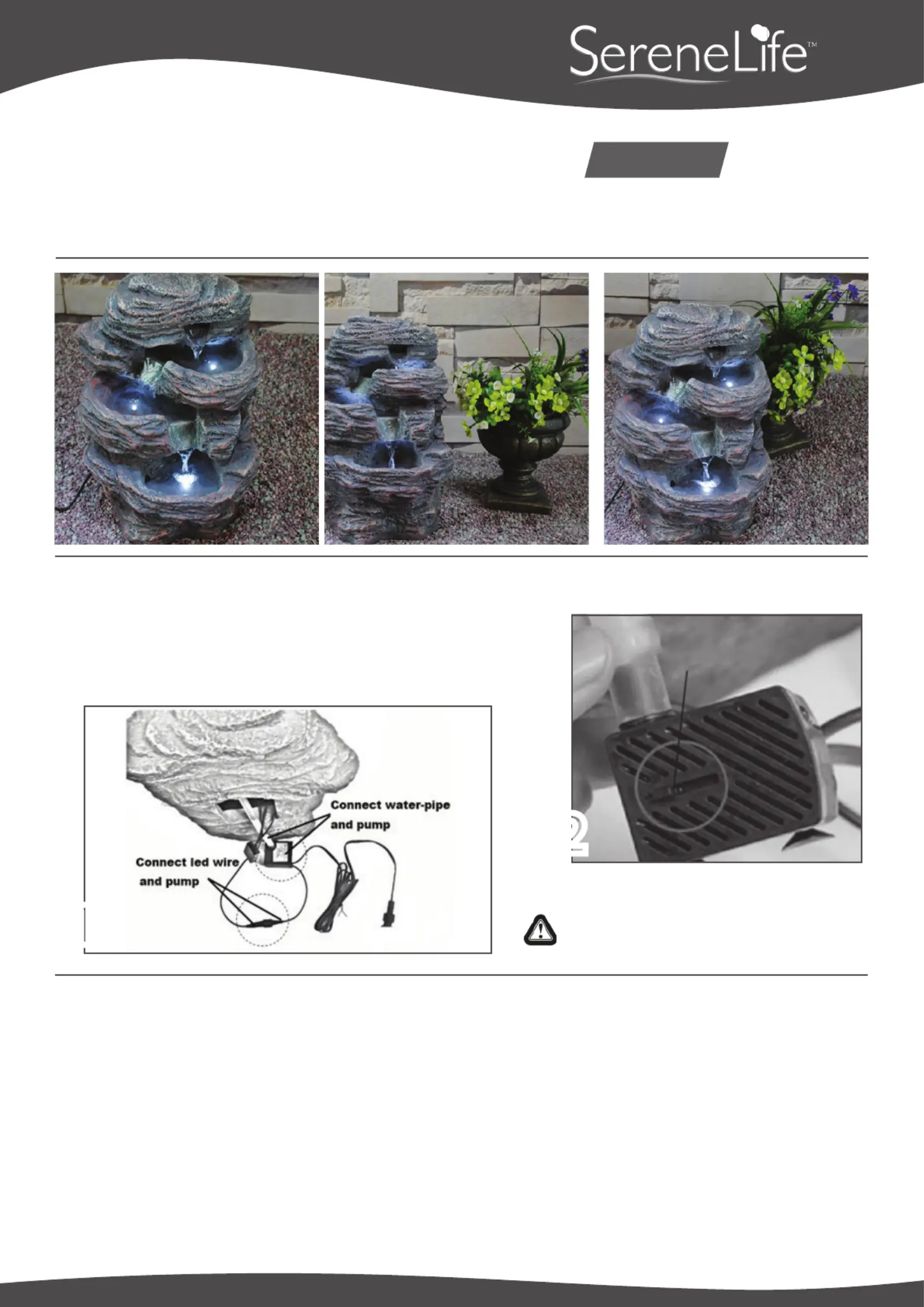 SereneLife™

Connect water-pipe and pump

Connect led wire and pump

2