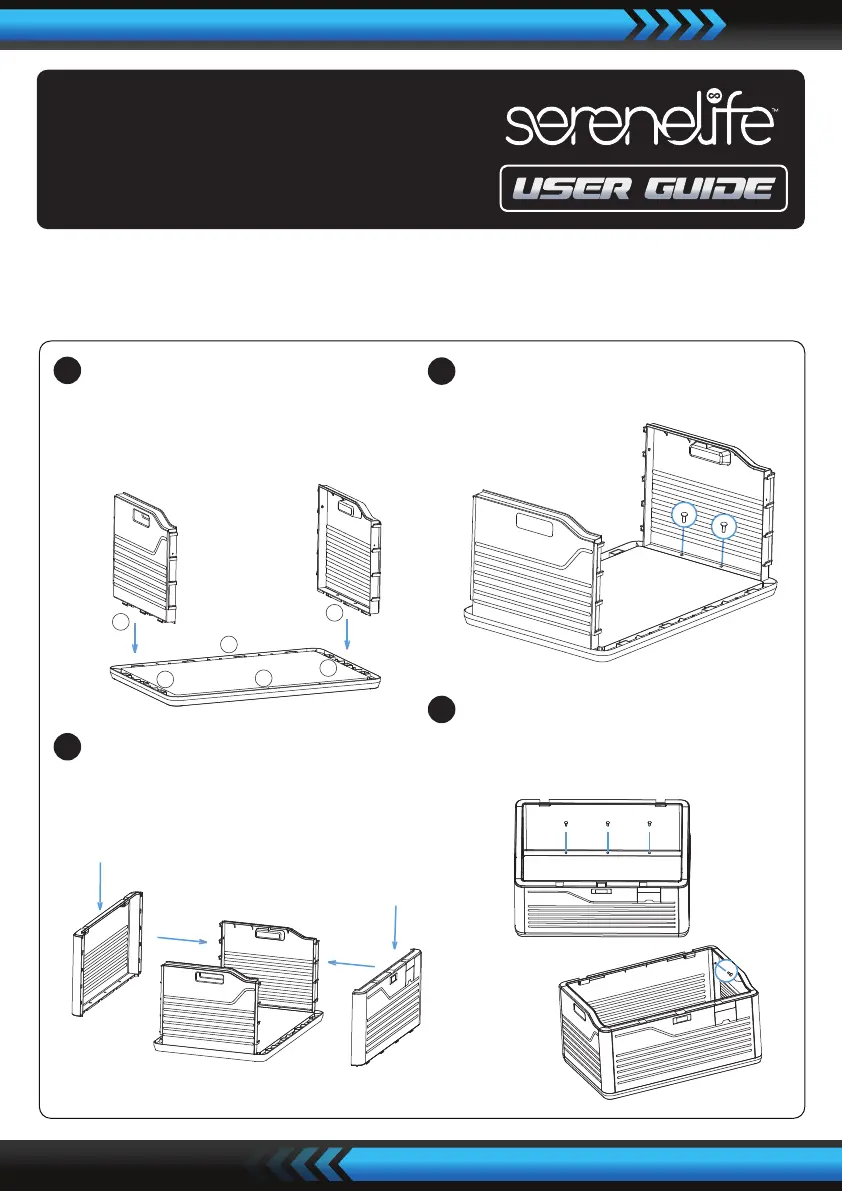 serenelife™

USER GUIDE