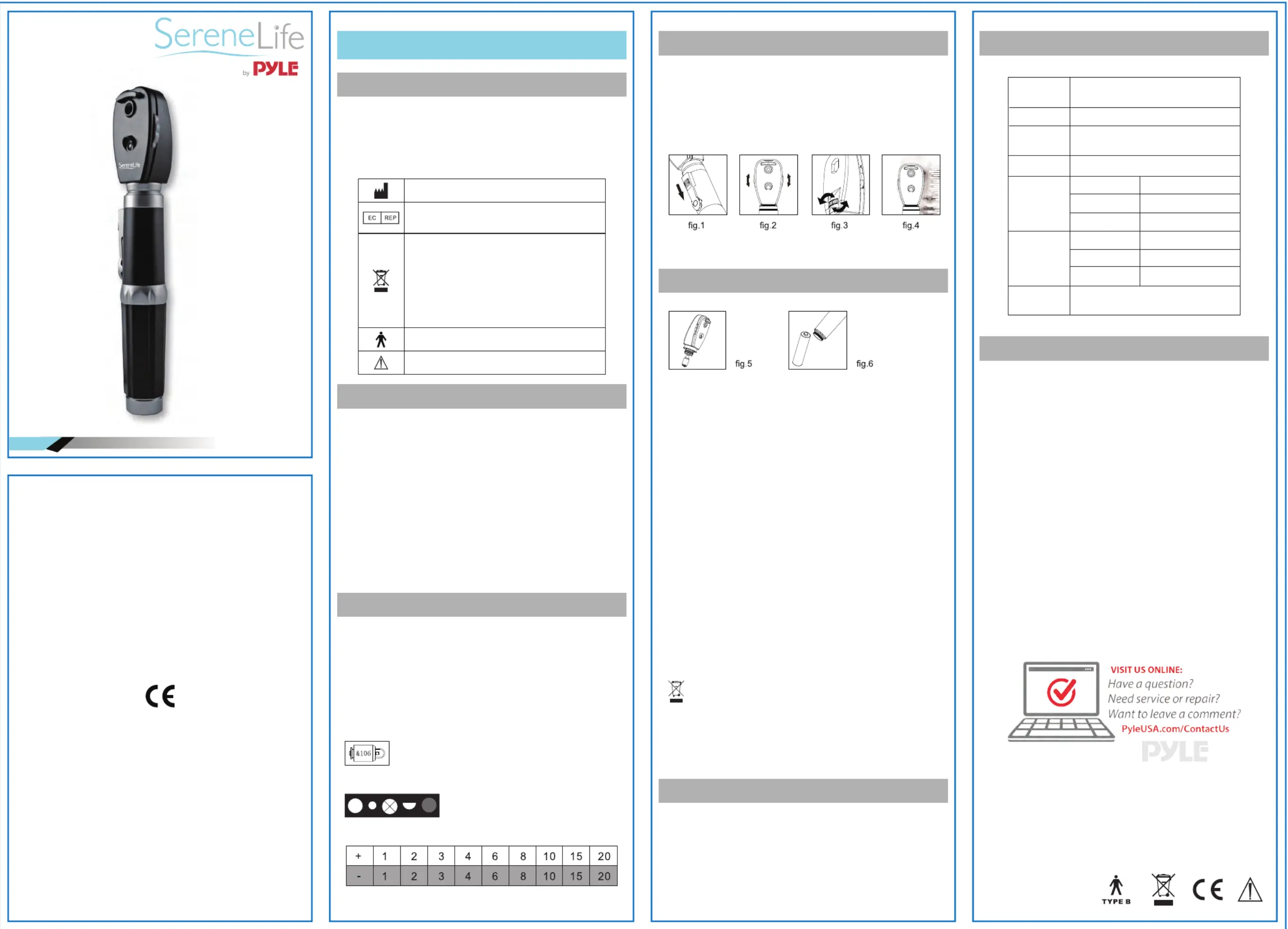 SereneLife
by PYLE

SereneLife

CE

EC REP

&106

| + | 1 | 2 | 3 | 4 | 6 | 8 | 10 | 15 | 20 |
|---|---|---|---|---|---|---|---|---|---|
| - | 1 | 2 | 3 | 4 | 6 | 8 | 10 | 15 | 20 |

fig.1 fig.2 fig.3 fig.4

fig.5 fig.6

VISIT US ONLINE:
Have a question?
Need service or repair?
Want to leave a comment?
PyleUSA.com/ContactUs
PYLE

TYPE B
CE