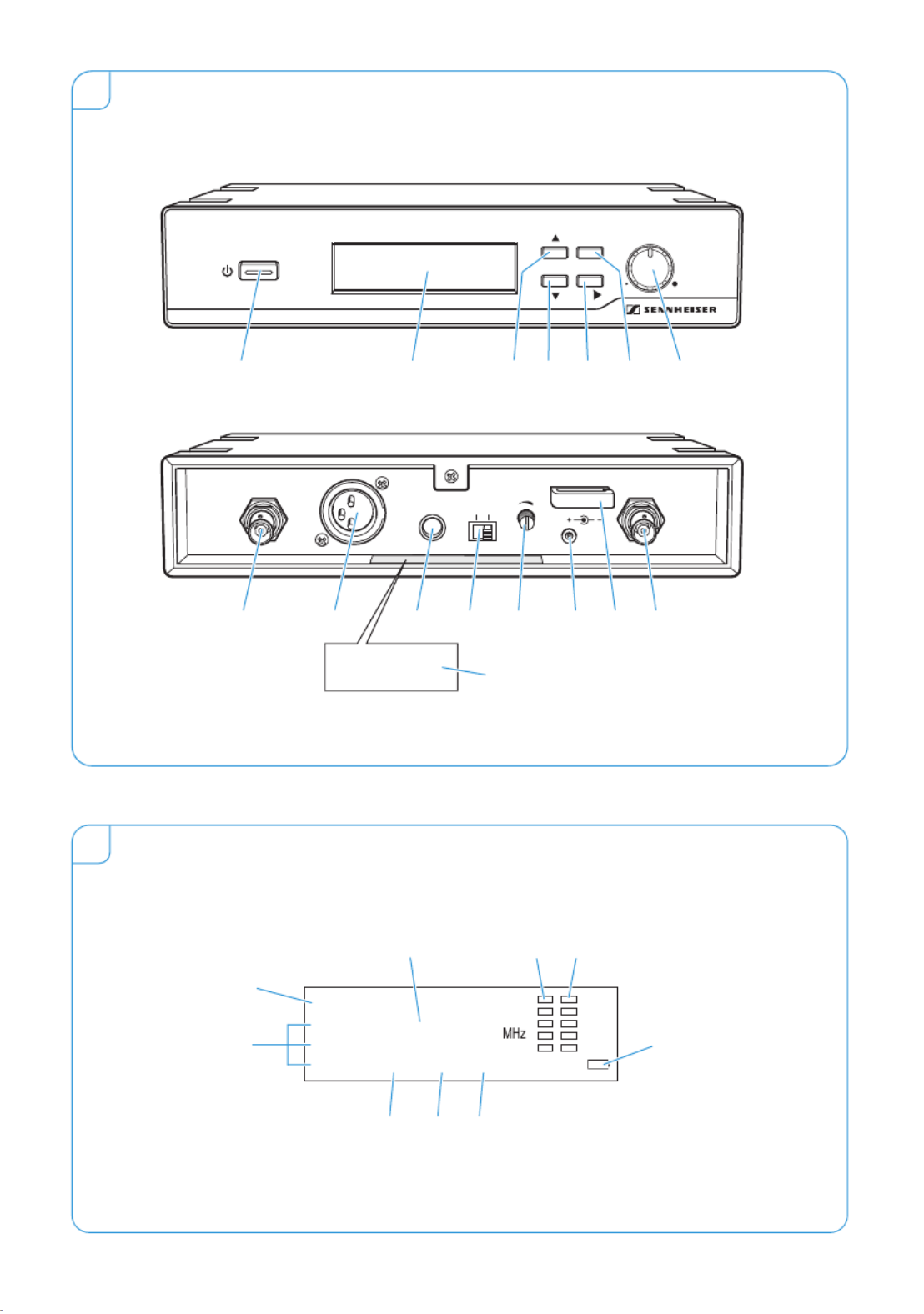 SENNHEISER

MHz