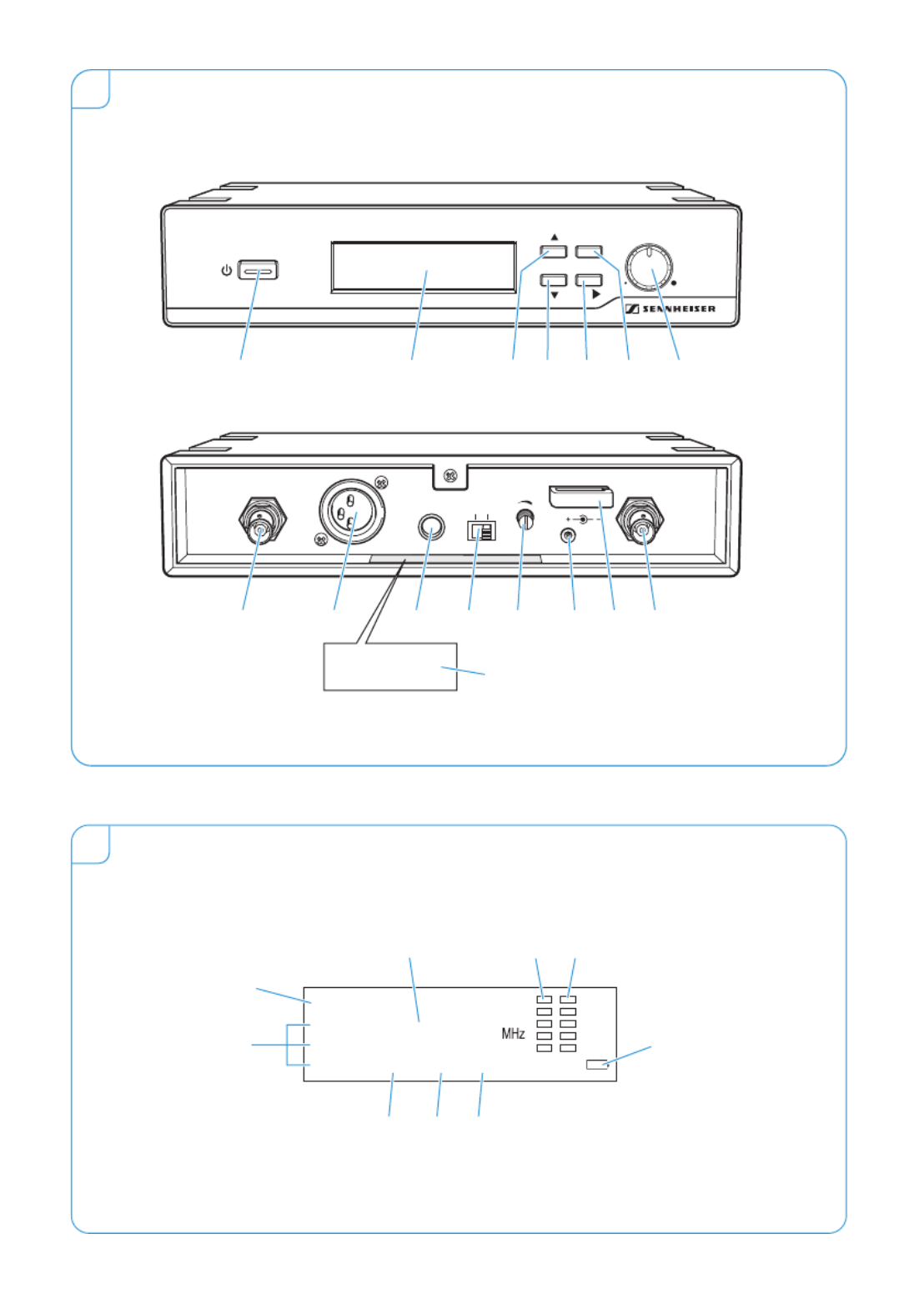 SENNHEISER

MHz