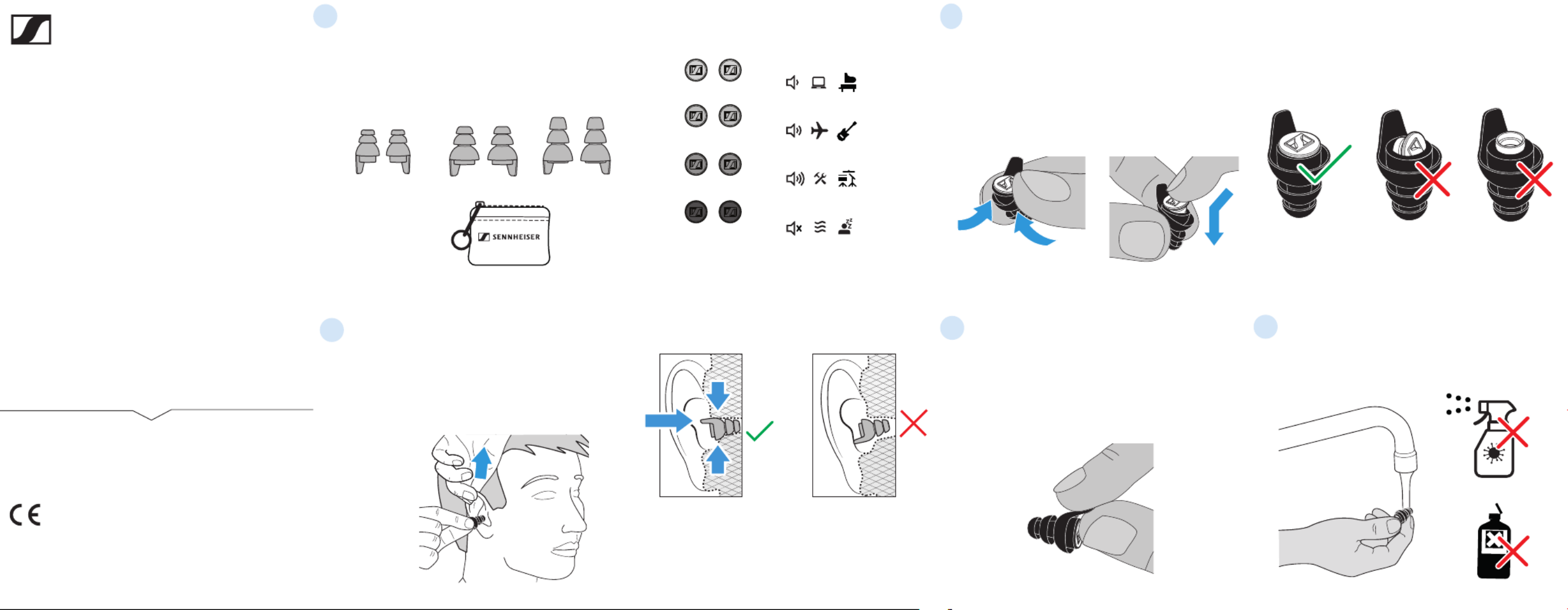 SENNHEISER

CE