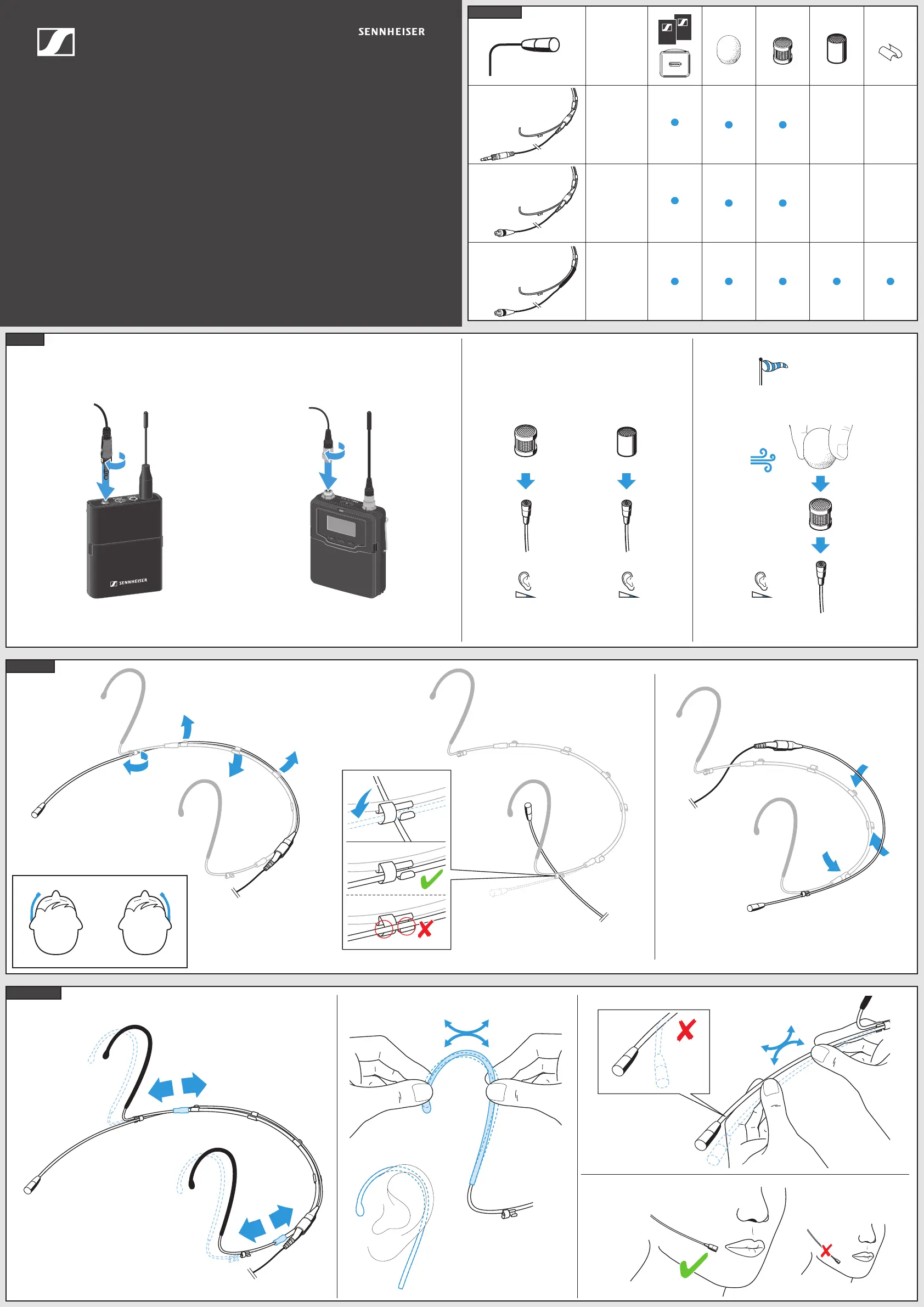 SENNHEISER

SENNHEISER