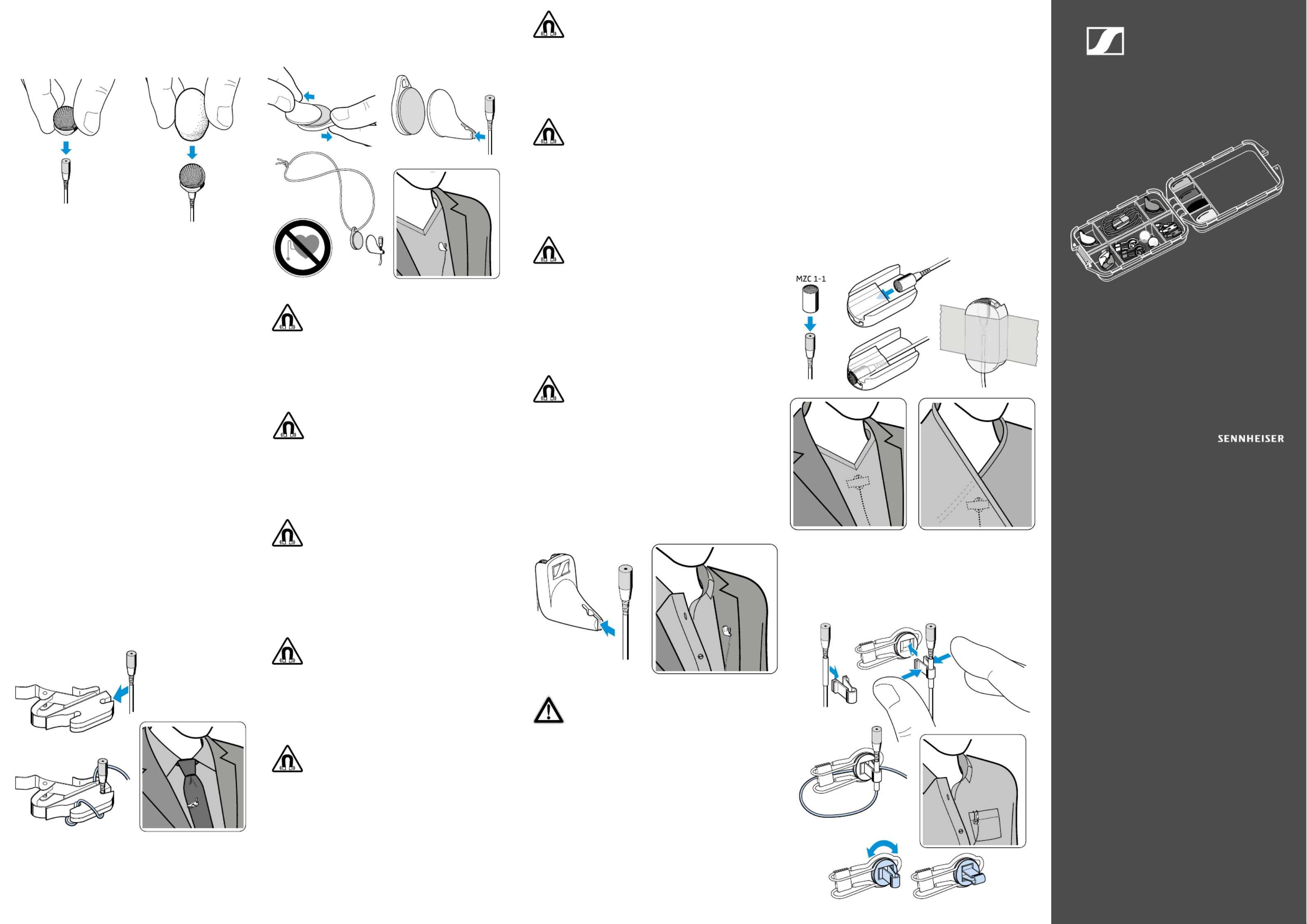 MZC 1-1

SENNHEISER