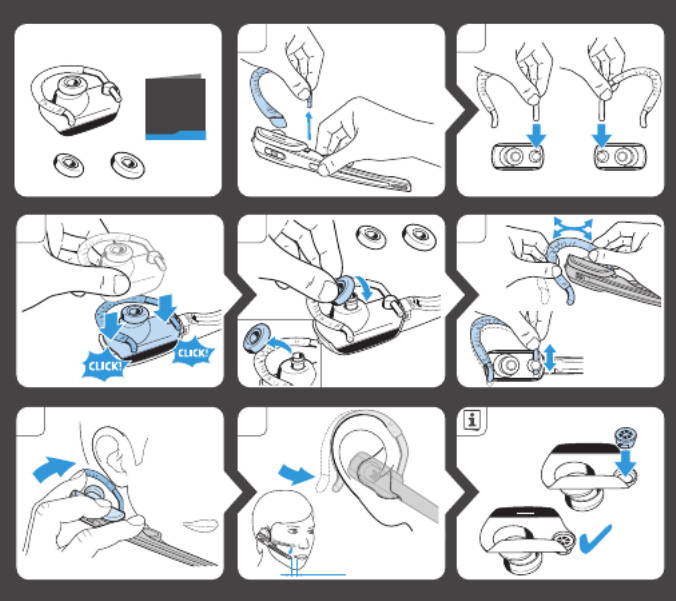 CLICK!
CLICK!
i