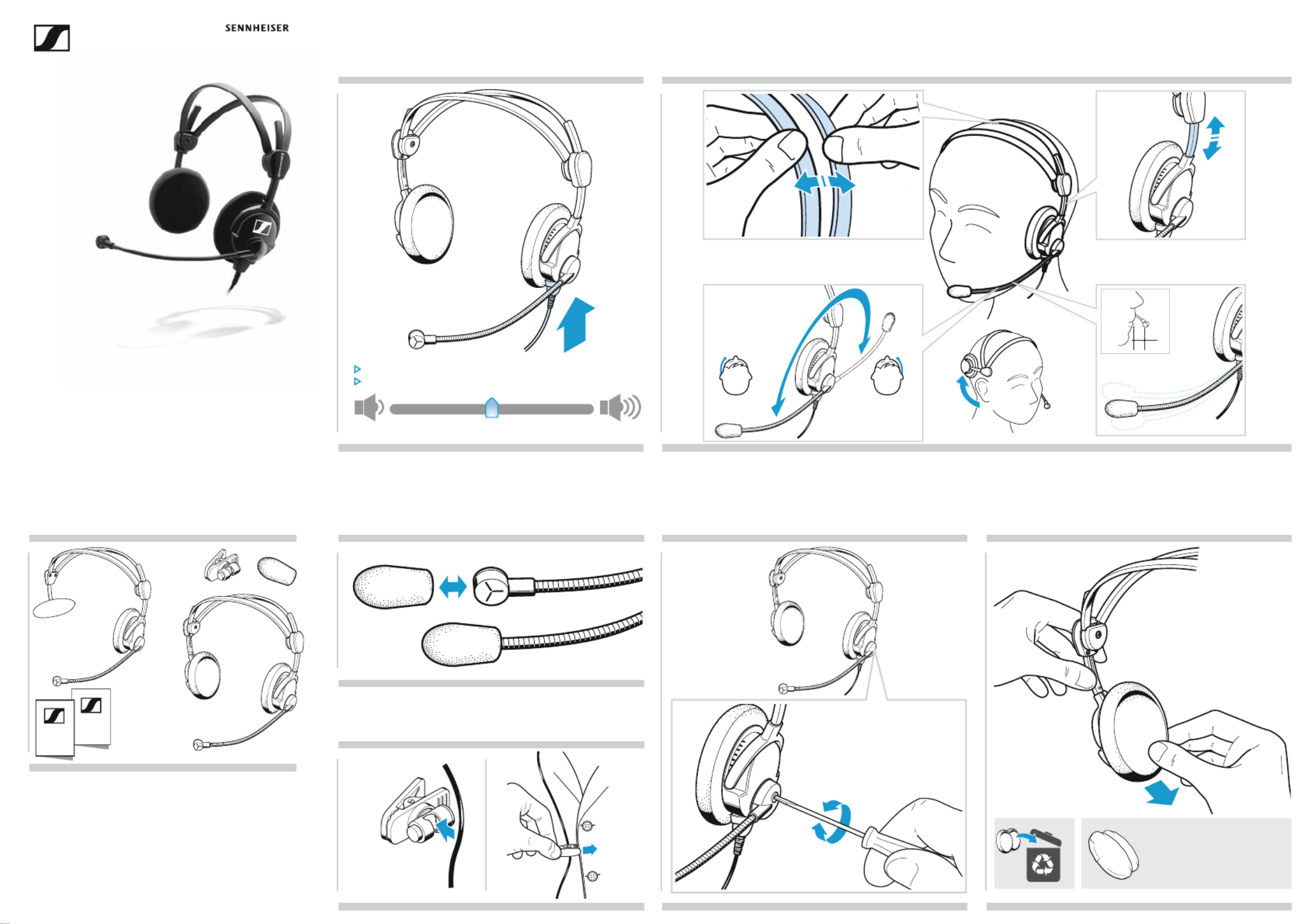 SENNHEISER