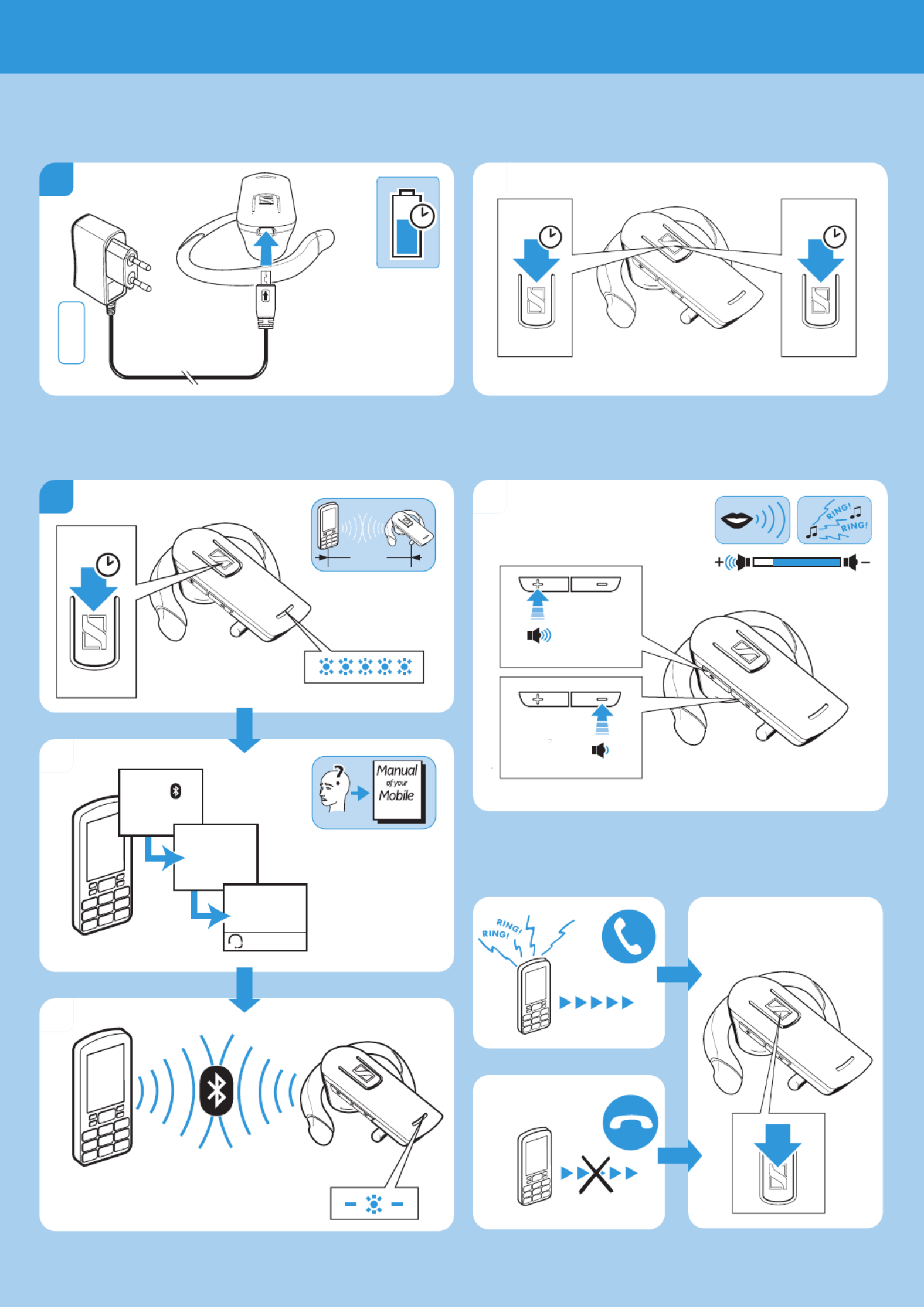 RING!
RING!

Manual of your Mobile

RING!
RING!