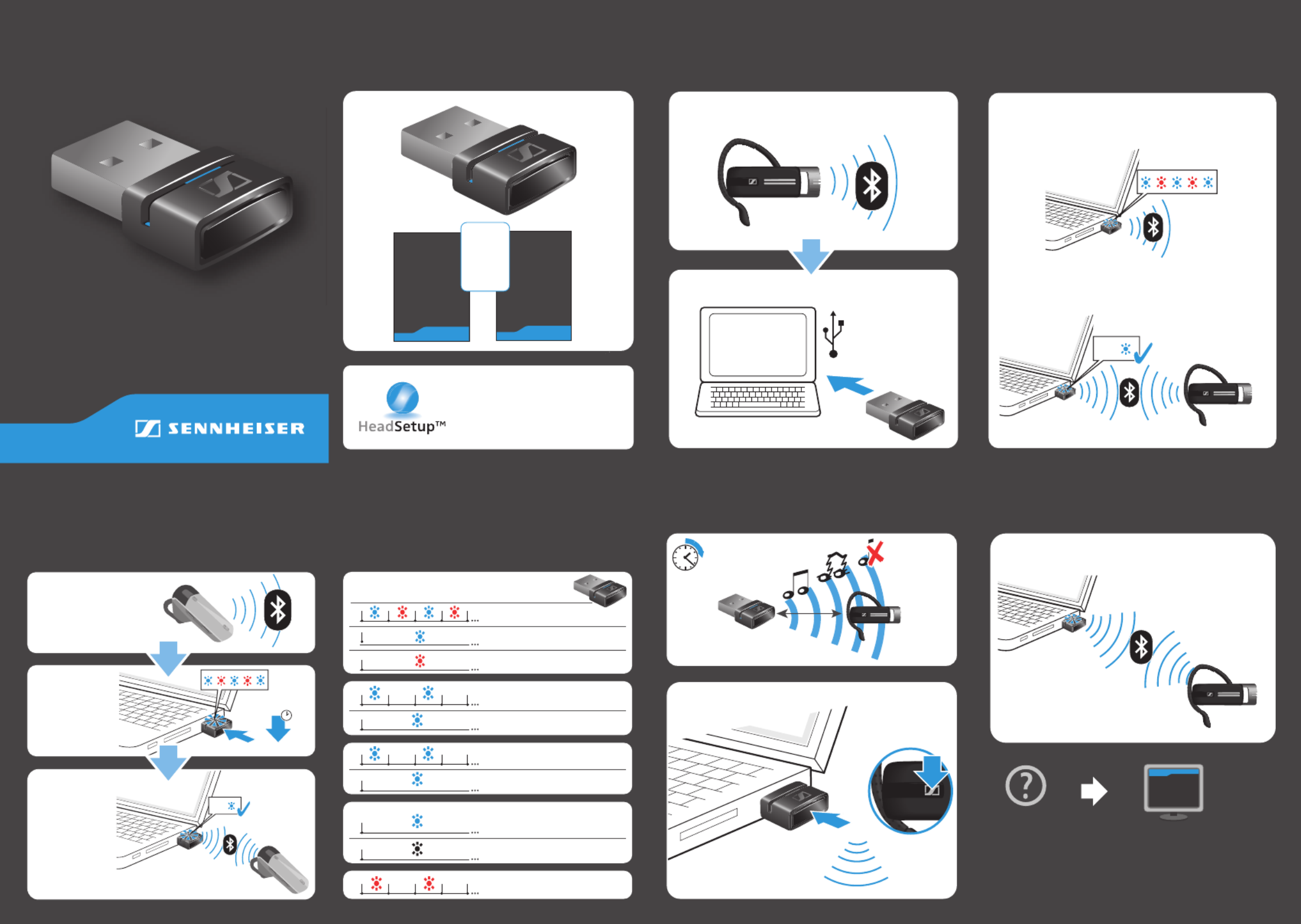 SENNHEISER

HeadSetup™