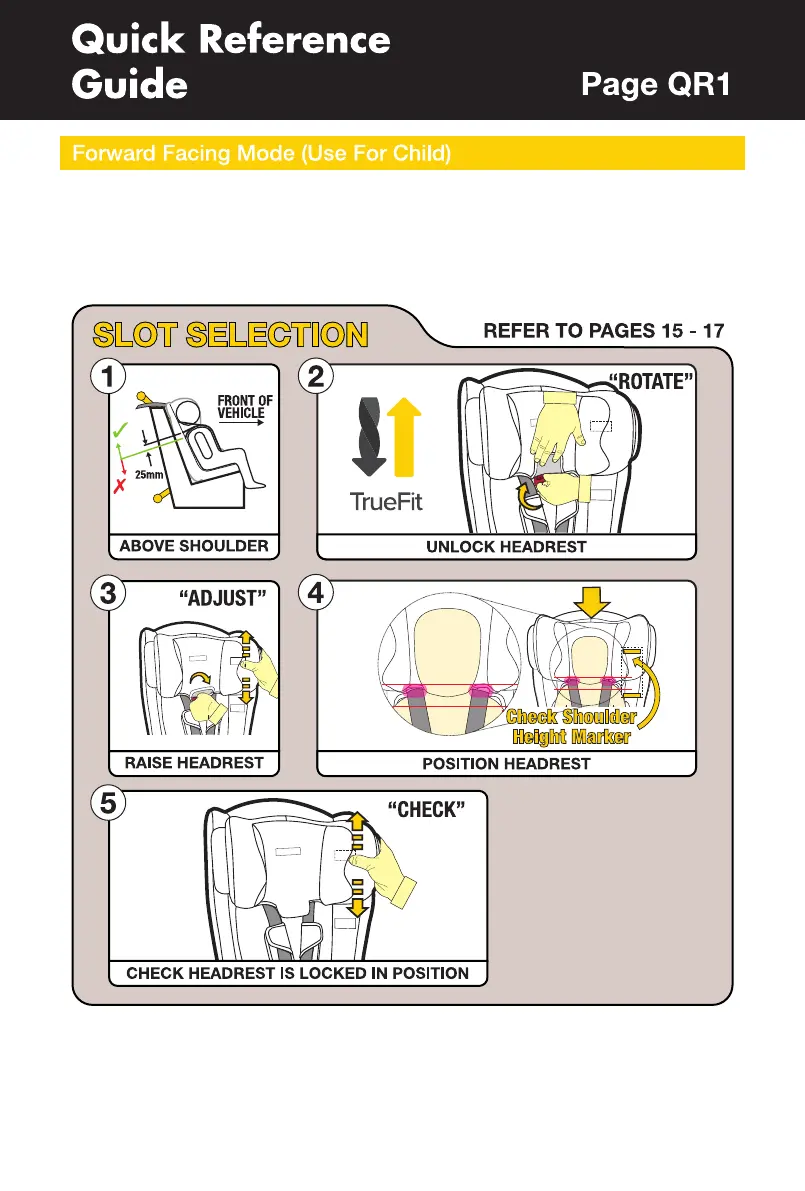 Quick Reference Guide

Page QR1

Forward Facing Mode (Use For Child)

SLOT SELECTION

REFER TO PAGES 15 - 17

1

FRONT OF VEHICLE

25mm

ABOVE SHOULDER

2

"ROTATE"

TrueFit

UNLOCK HEADREST

3

"ADJUST"

RAISE HEADREST

4

Check Shoulder Height Marker

POSITION HEADREST

5

"CHECK"

CHECK HEADREST IS LOCKED IN POSITION