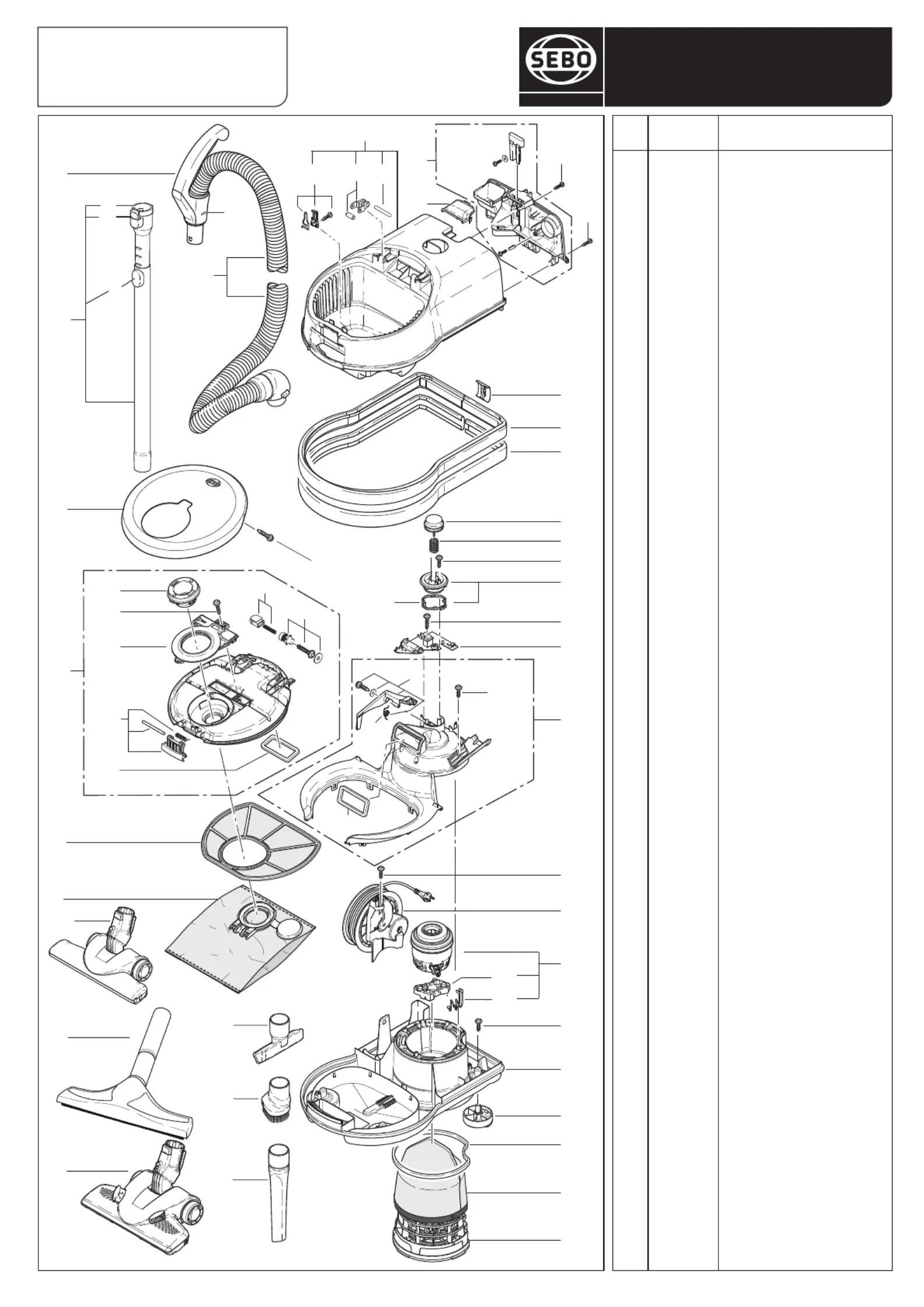 SEBO